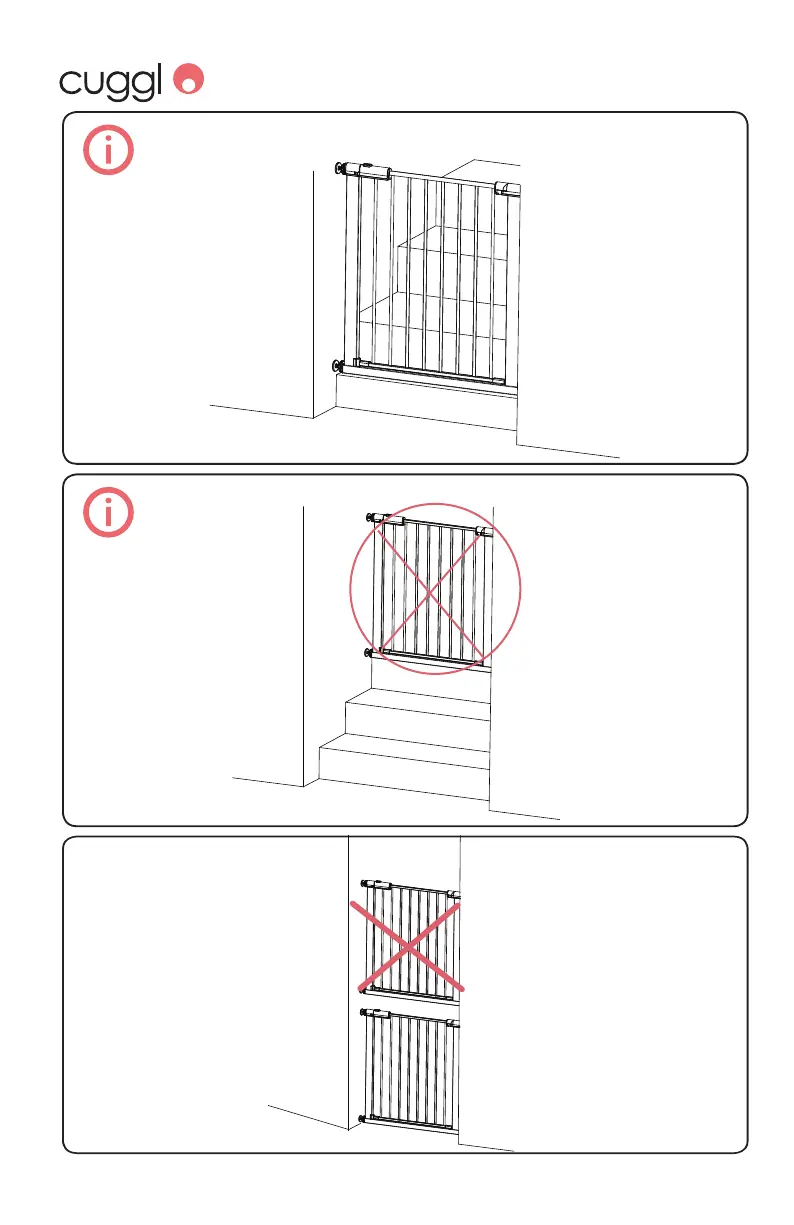 cuggl