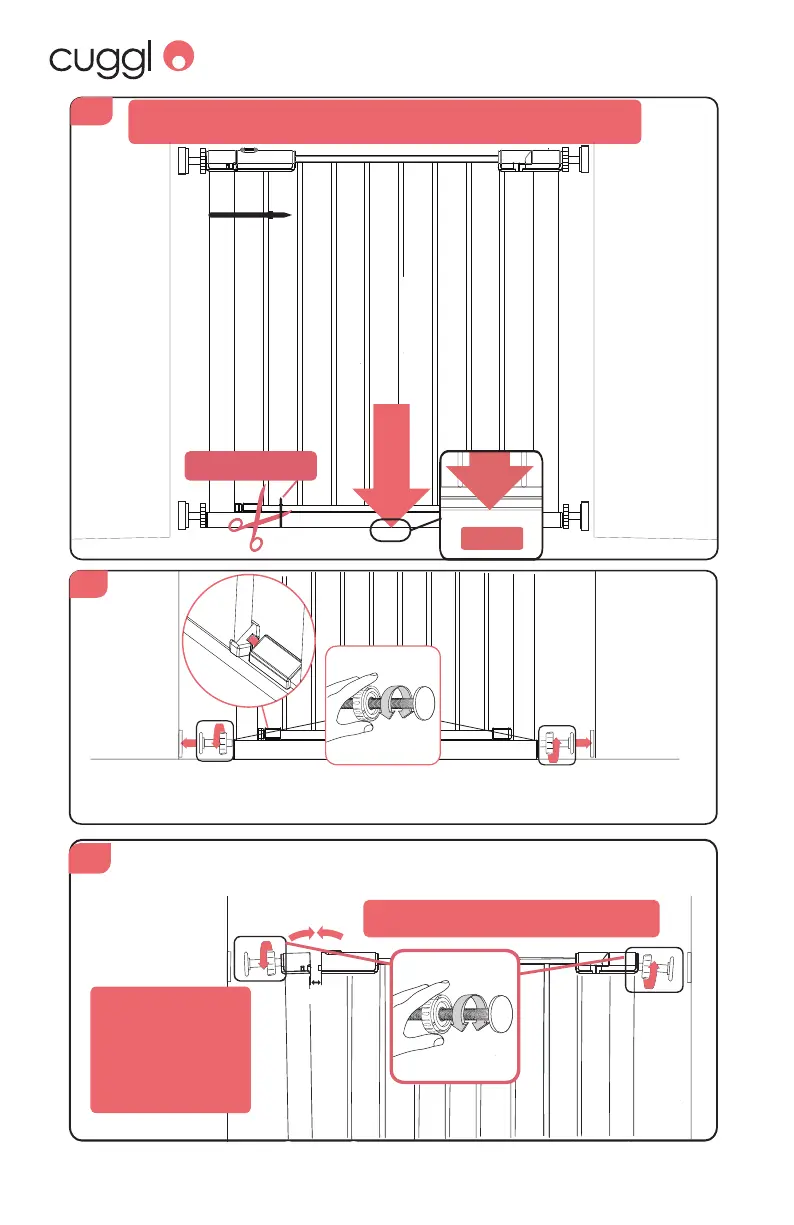 cuggl