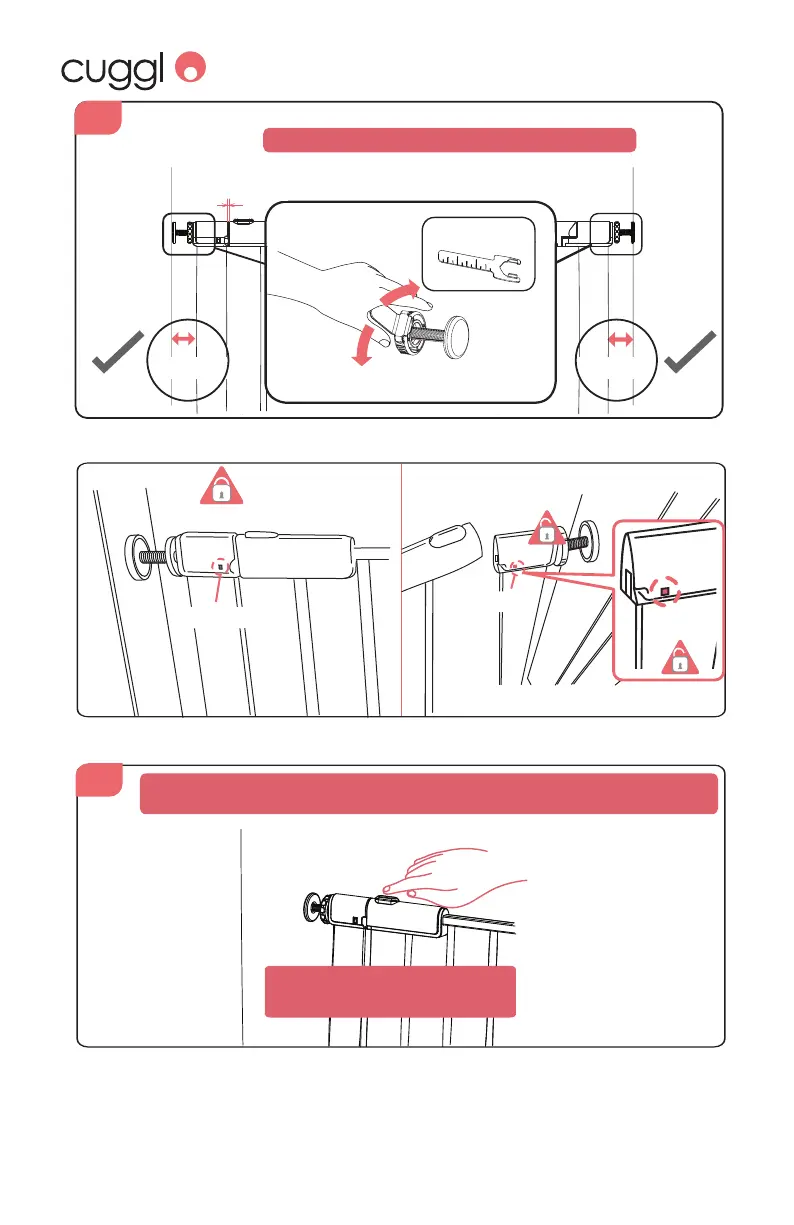 cuggl