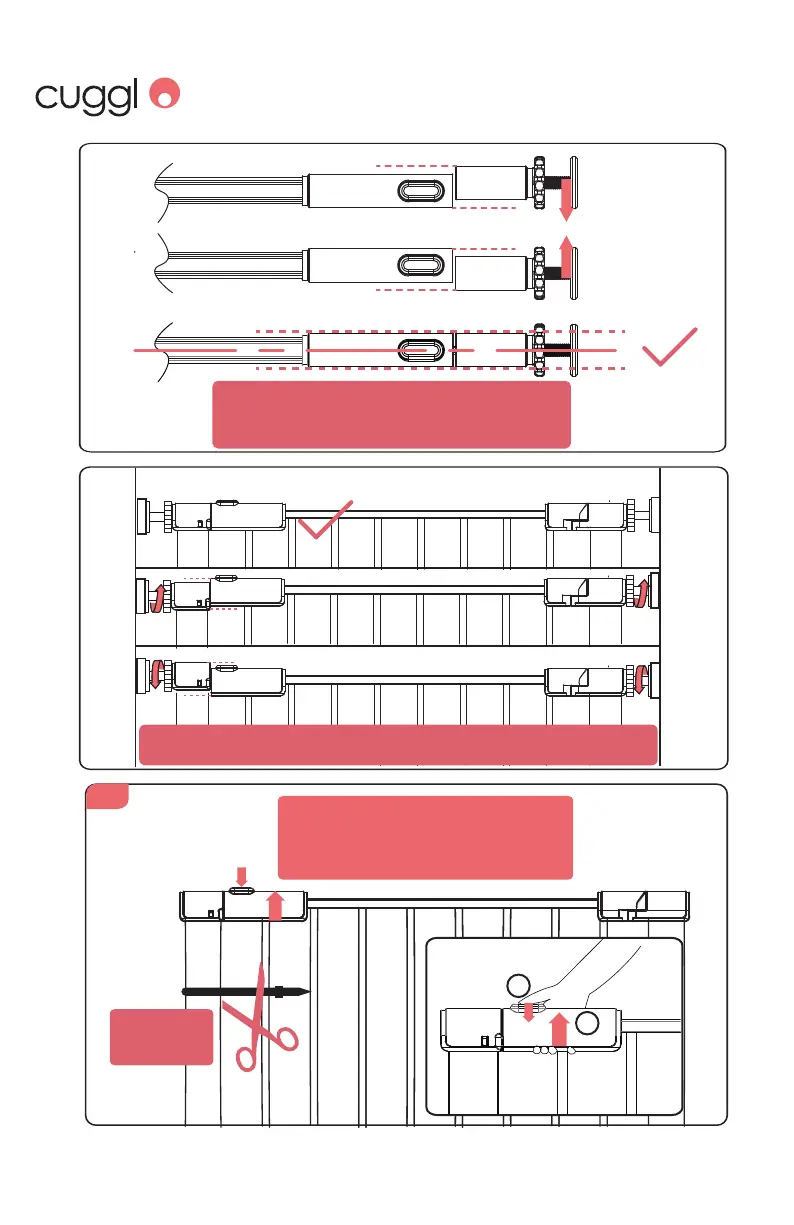 cuggl