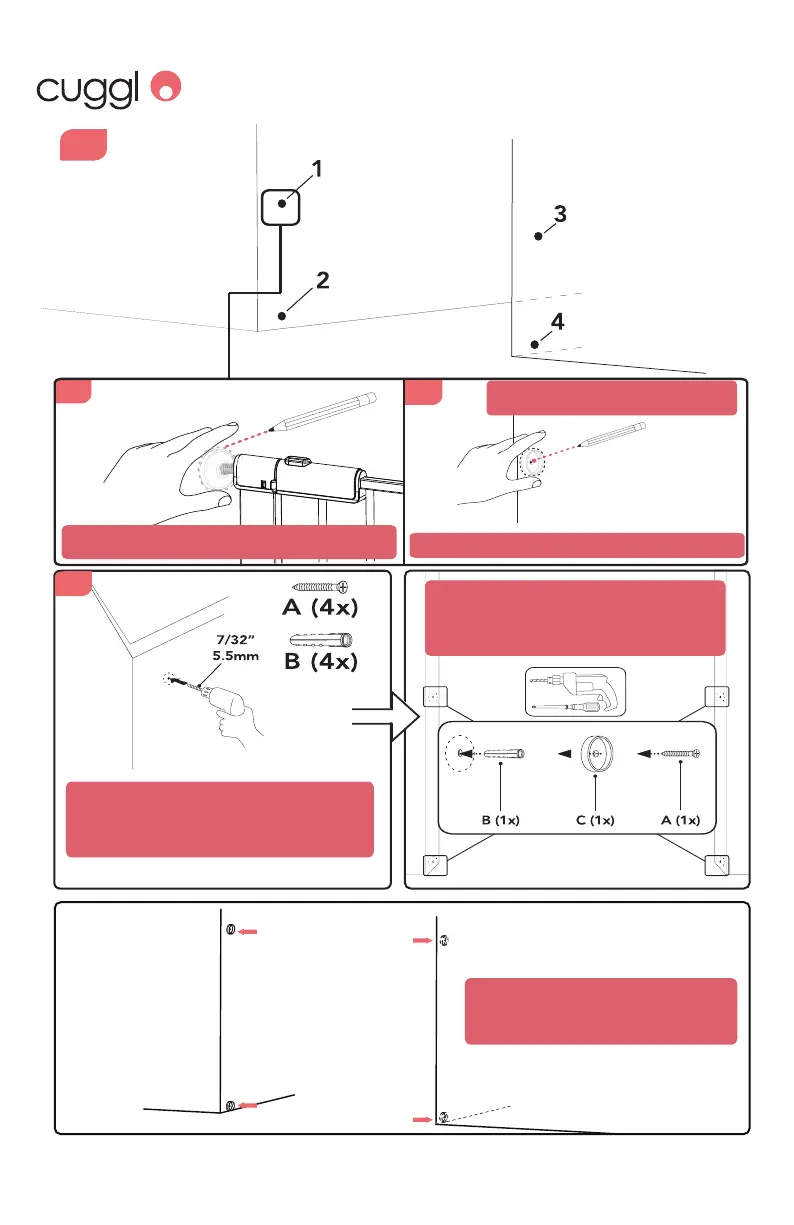 cuggl

1

2

3

4

A (4x)

B (4x)

7/32"
5.5mm

B (1x)

C (1x)

A (1x)