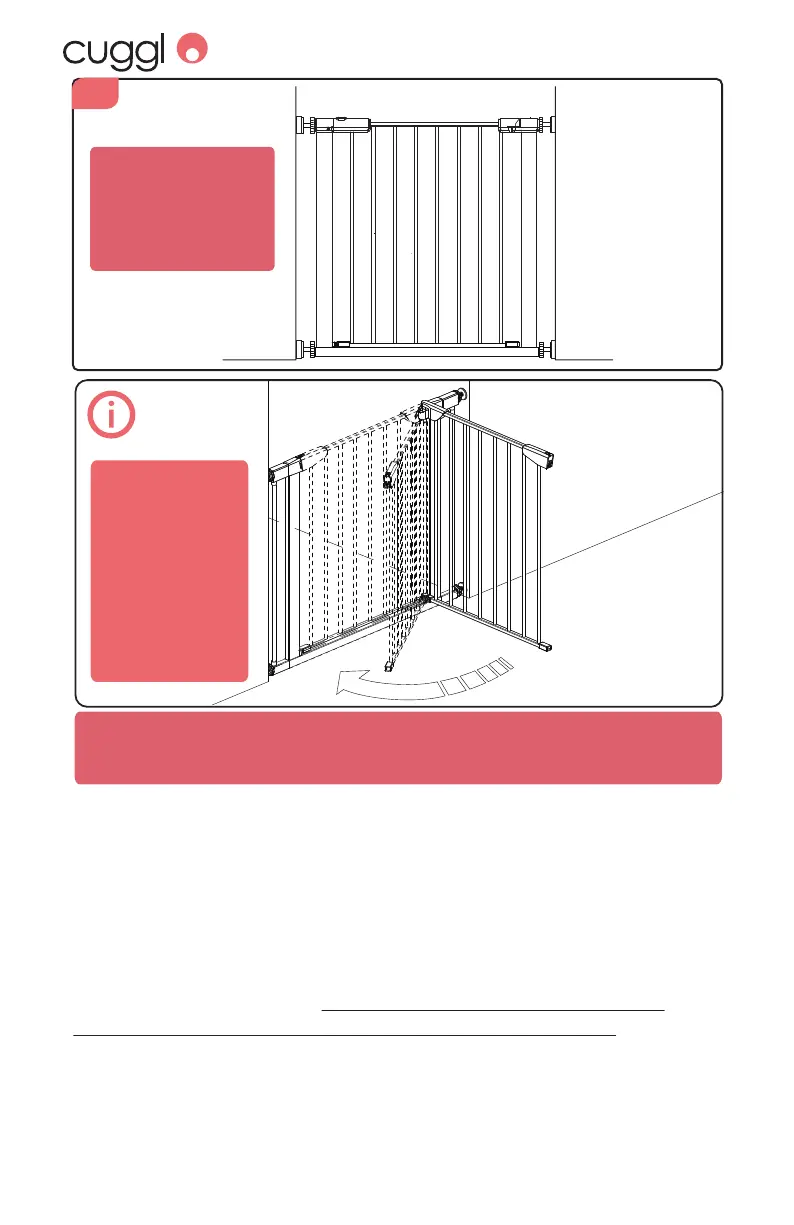 cuggl