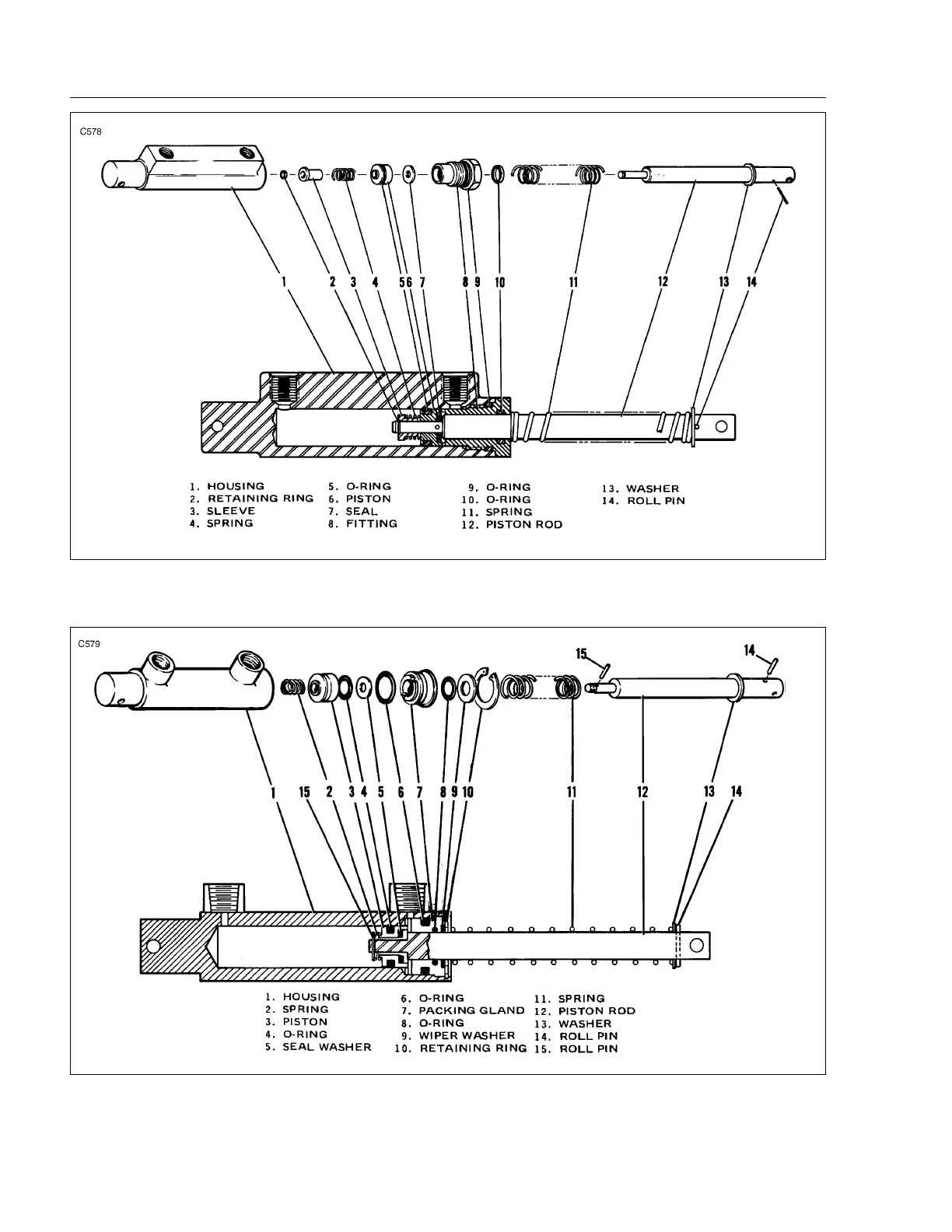 C578

1 2 3 4 5 6 7 8 9 10 11 12 13 14

1. HOUSING
2. RETAINING RING
3. SLEEVE
4. SPRING
5. O-RING
6. PISTON
7. SEAL
8. FITTING
9. O-RING
10. O-RING
11. SPRING
12. PISTON ROD
13. WASHER
14. ROLL PIN

C579

15 14

1 15 2 3 4 5 6 7 8 9 10 11 12 13 14

1. HOUSING
2. SPRING
3. PISTON
4. O-RING
5. SEAL WASHER
6. O-RING
7. PACKING GLAND
8. O-RING
9. WIPER WASHER
10. RETAINING RING
11. SPRING
12. PISTON ROD
13. WASHER
14. ROLL PIN
15. ROLL PIN