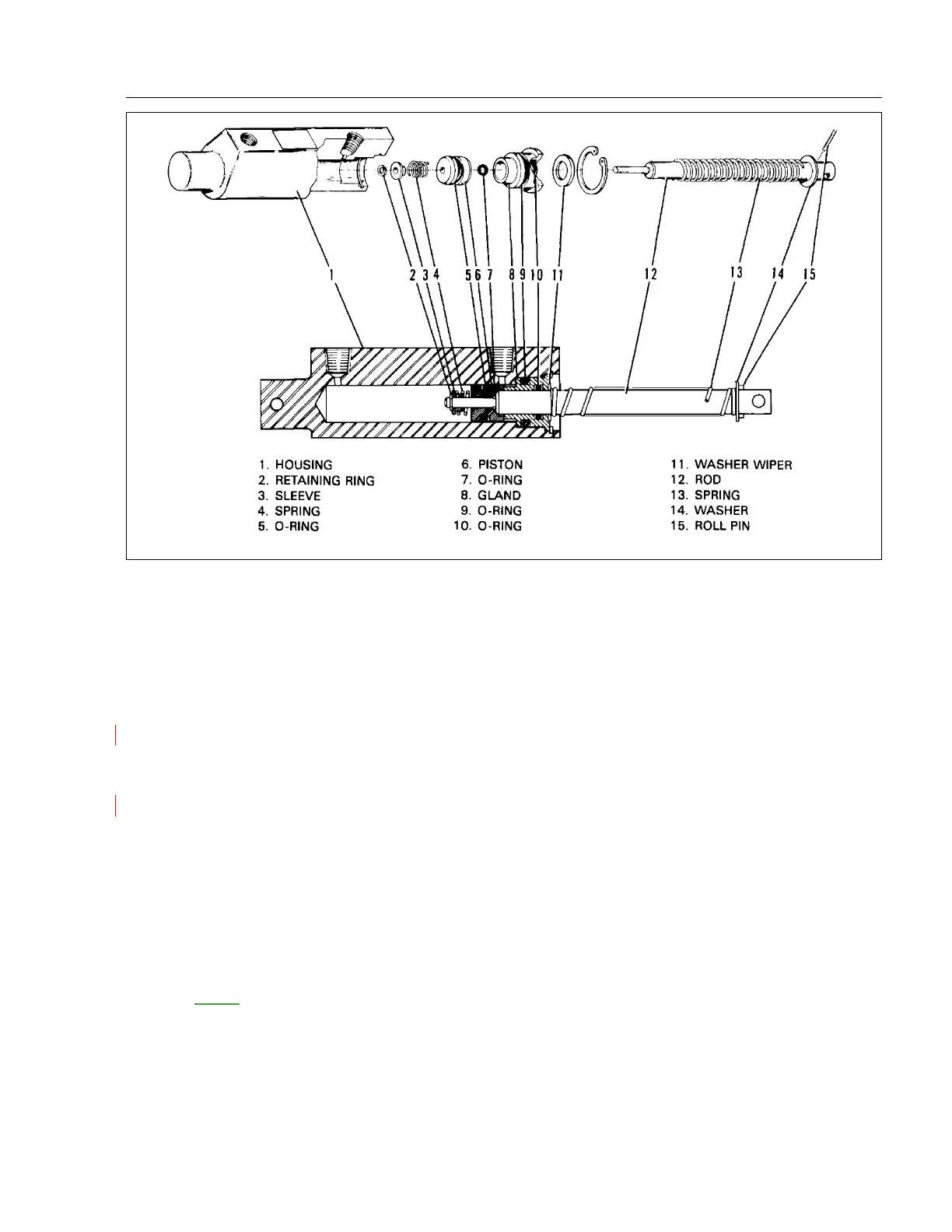 1 2 3 4 5 6 7 8 9 10 11 12 13 14 15

1. HOUSING
2. RETAINING RING
3. SLEEVE
4. SPRING
5. O-RING

6. PISTON
7. O-RING
8. GLAND
9. O-RING
10. O-RING

11. WASHER WIPER
12. ROD
13. SPRING
14. WASHER
15. ROLL PIN