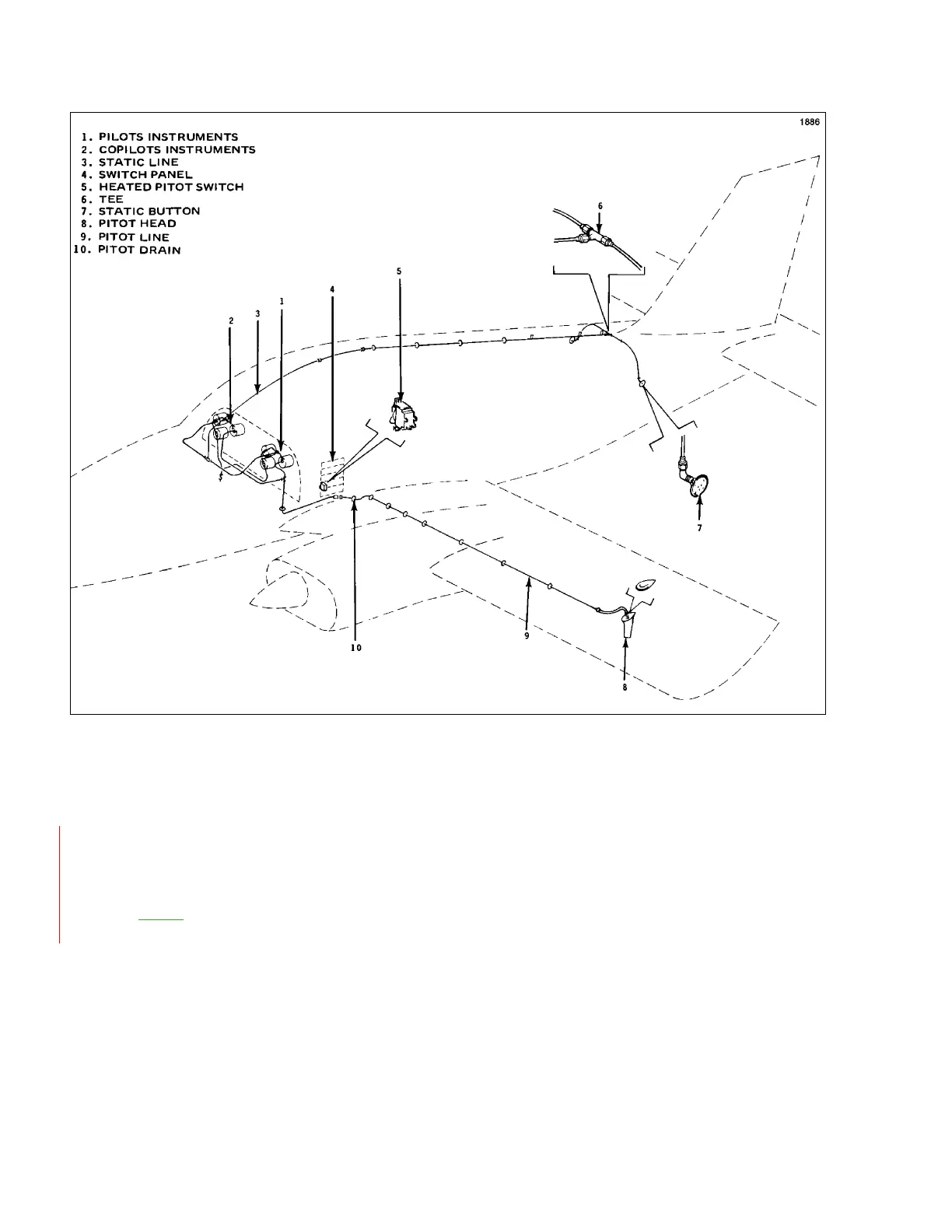 1886

1. PILOTS INSTRUMENTS
2. COPILOTS INSTRUMENTS
3. STATIC LINE
4. SWITCH PANEL
5. HEATED PITOT SWITCH
6. TEE
7. STATIC BUTTON
8. PITOT HEAD
9. PITOT LINE
10. PITOT DRAIN

6
5
4
1
3
2
7
10
9
8