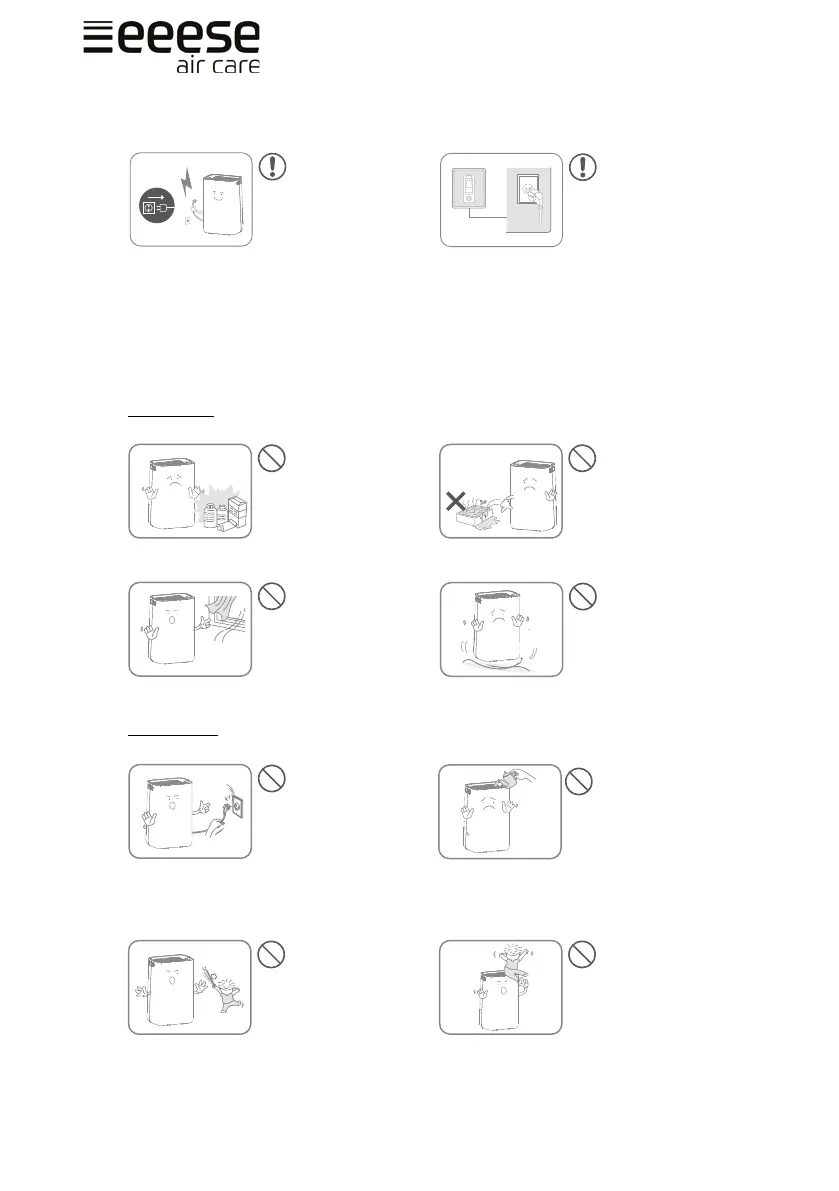 eeese
air care