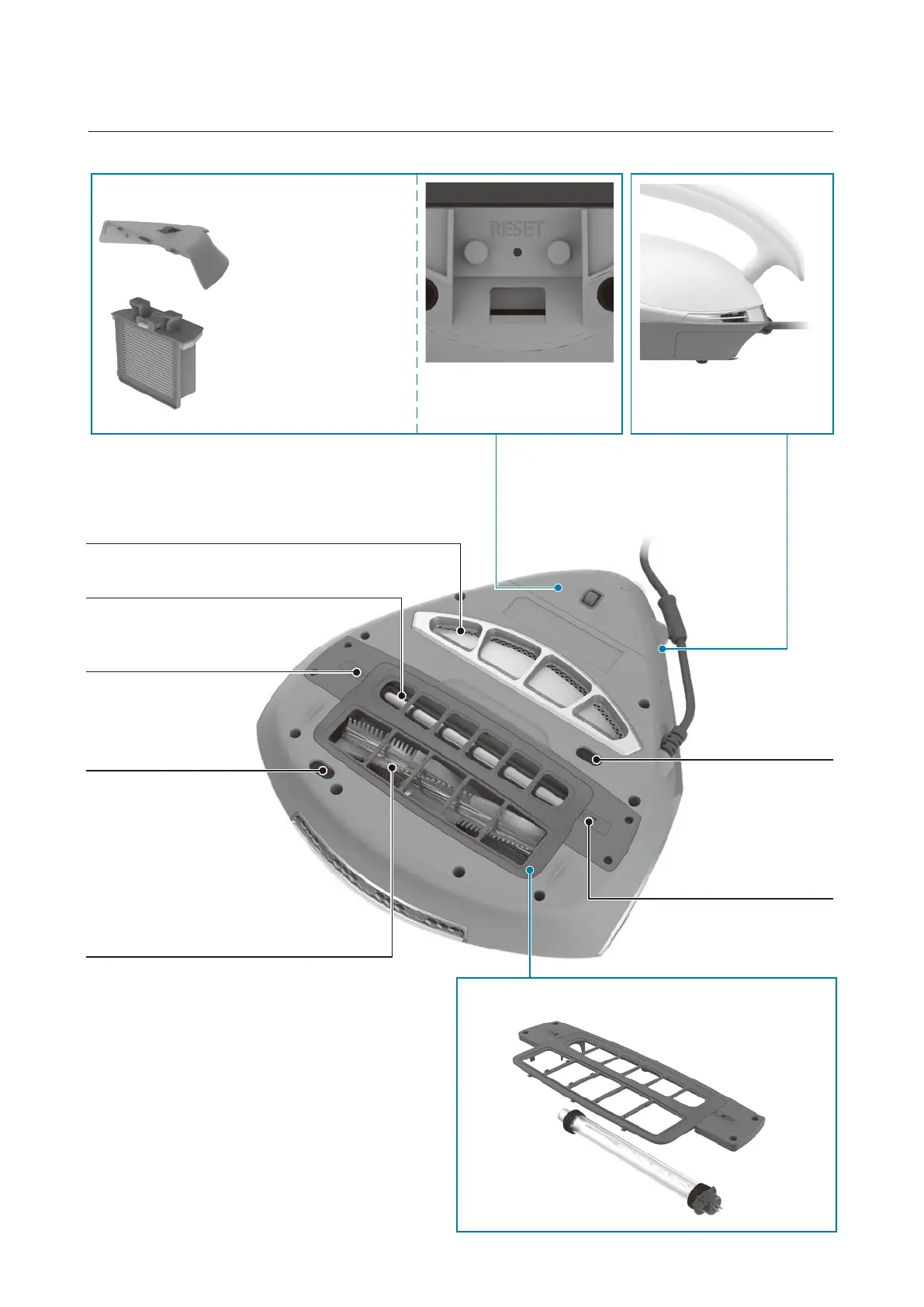 RESET