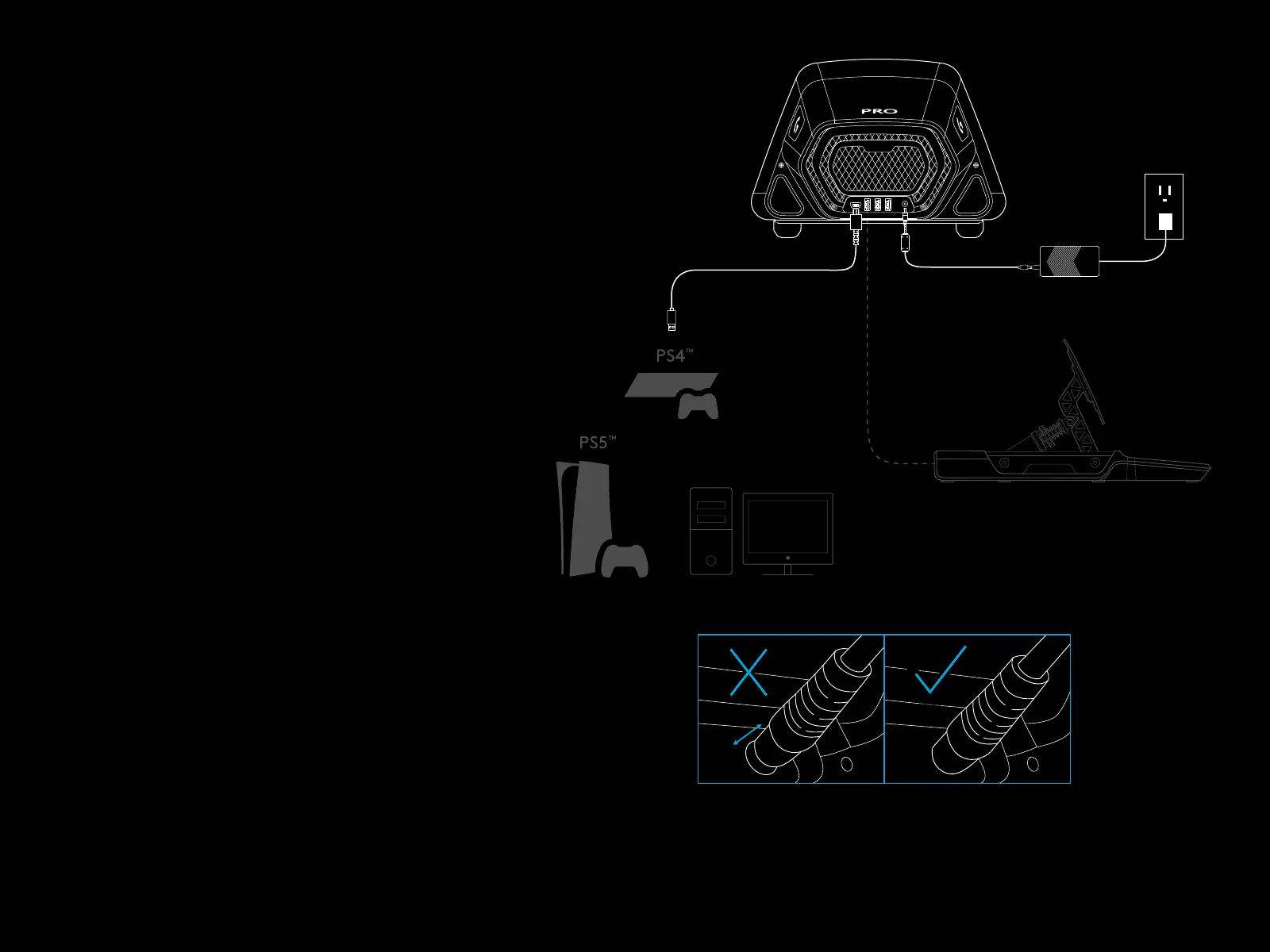 PRO

PS4™

PS5™