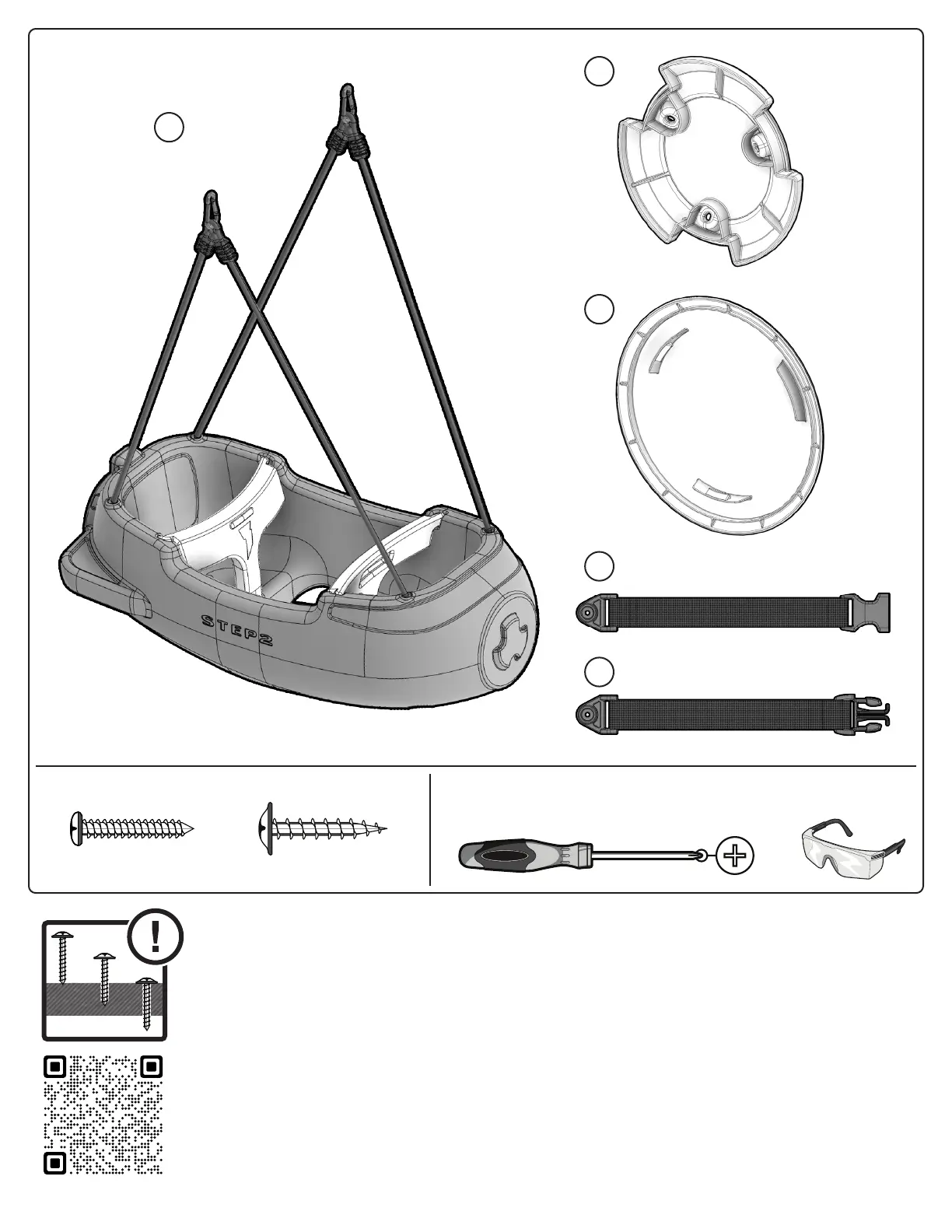 STEP2

!