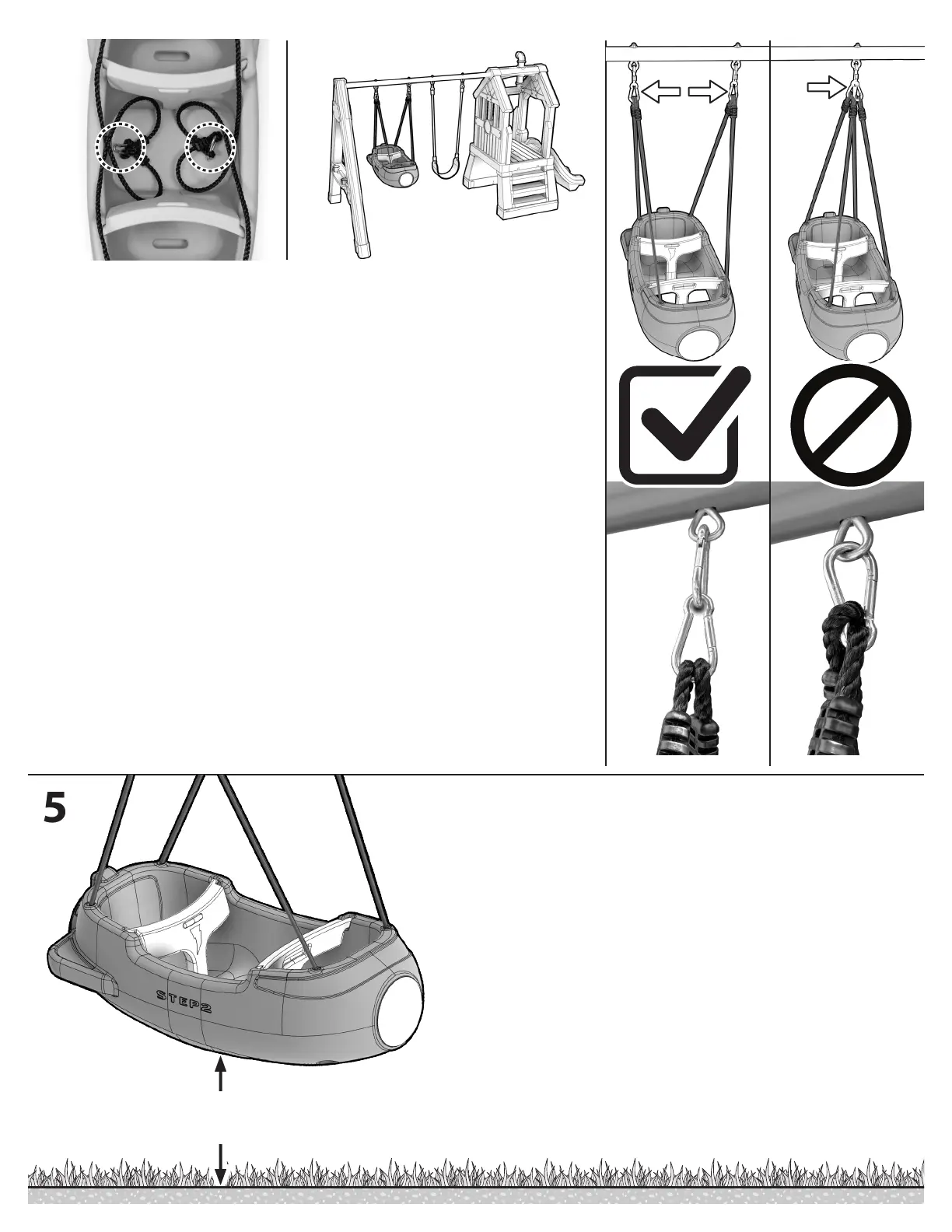 5

STEP2