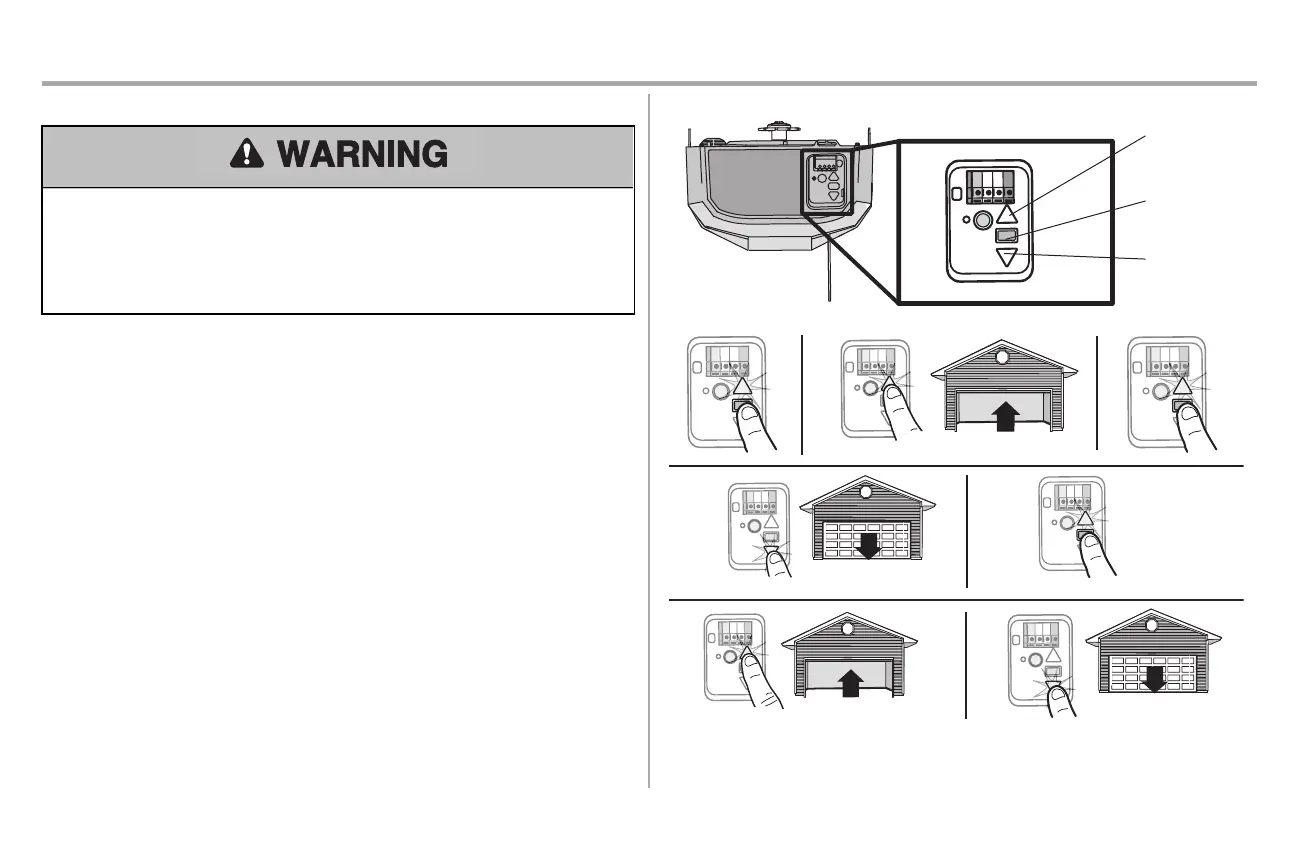 WARNING