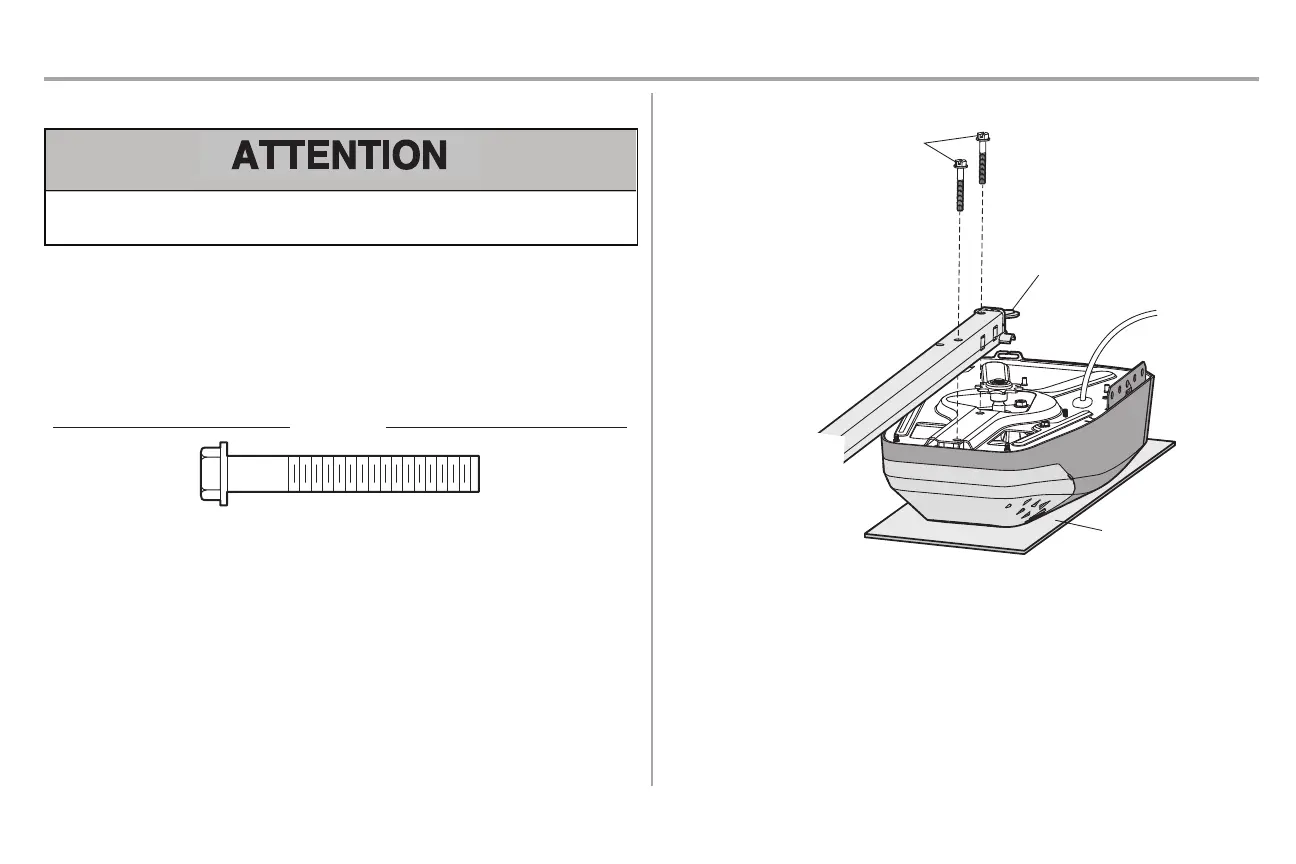 ATTENTION