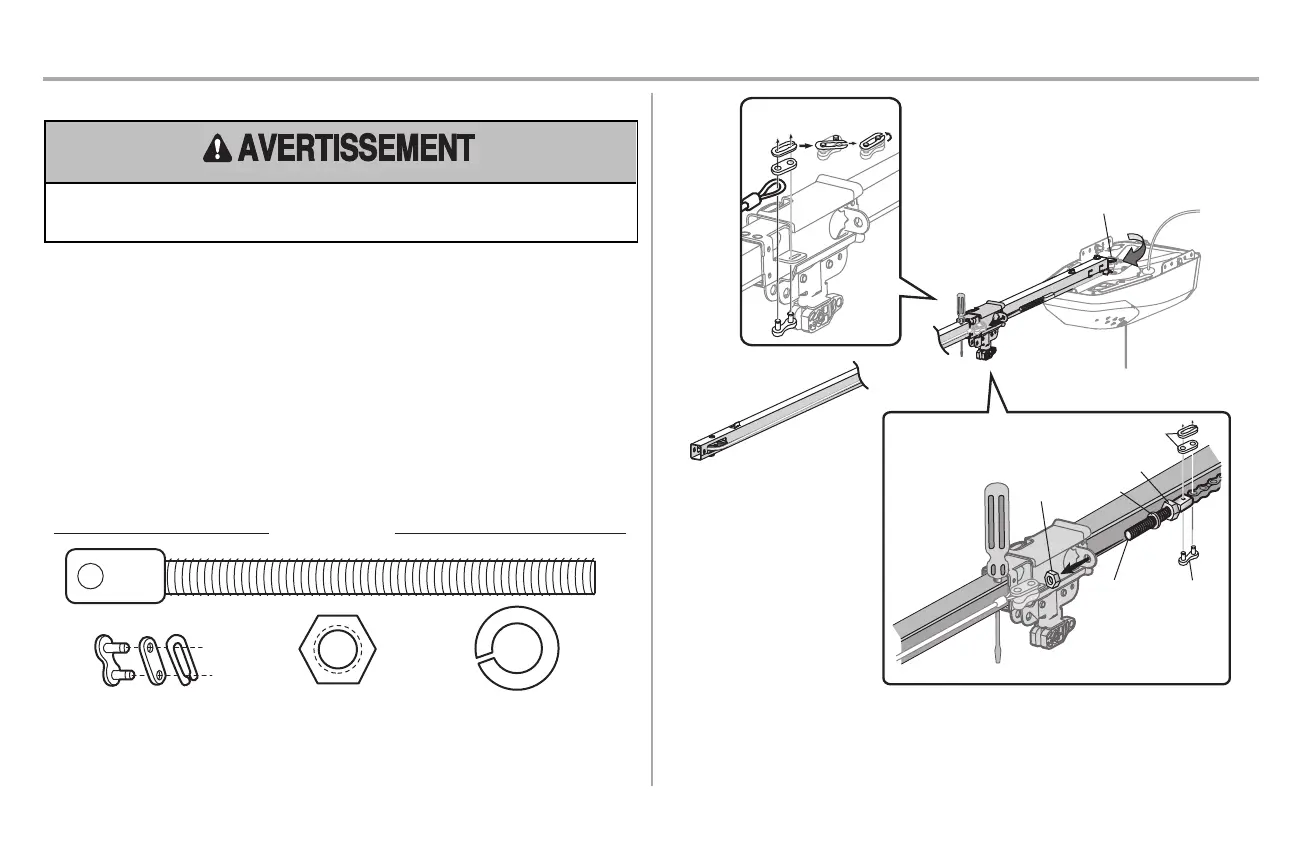 AVERTISSEMENT