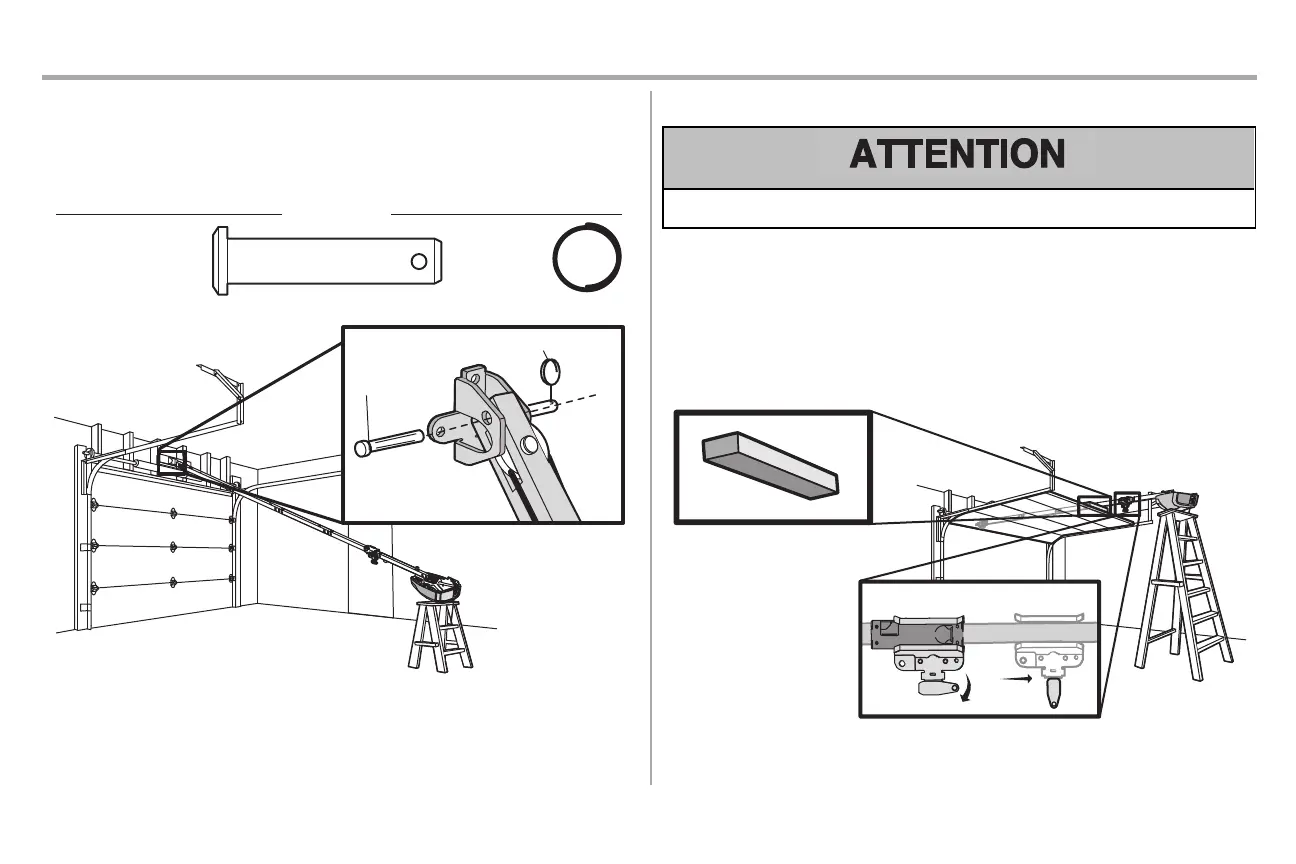 ATTENTION