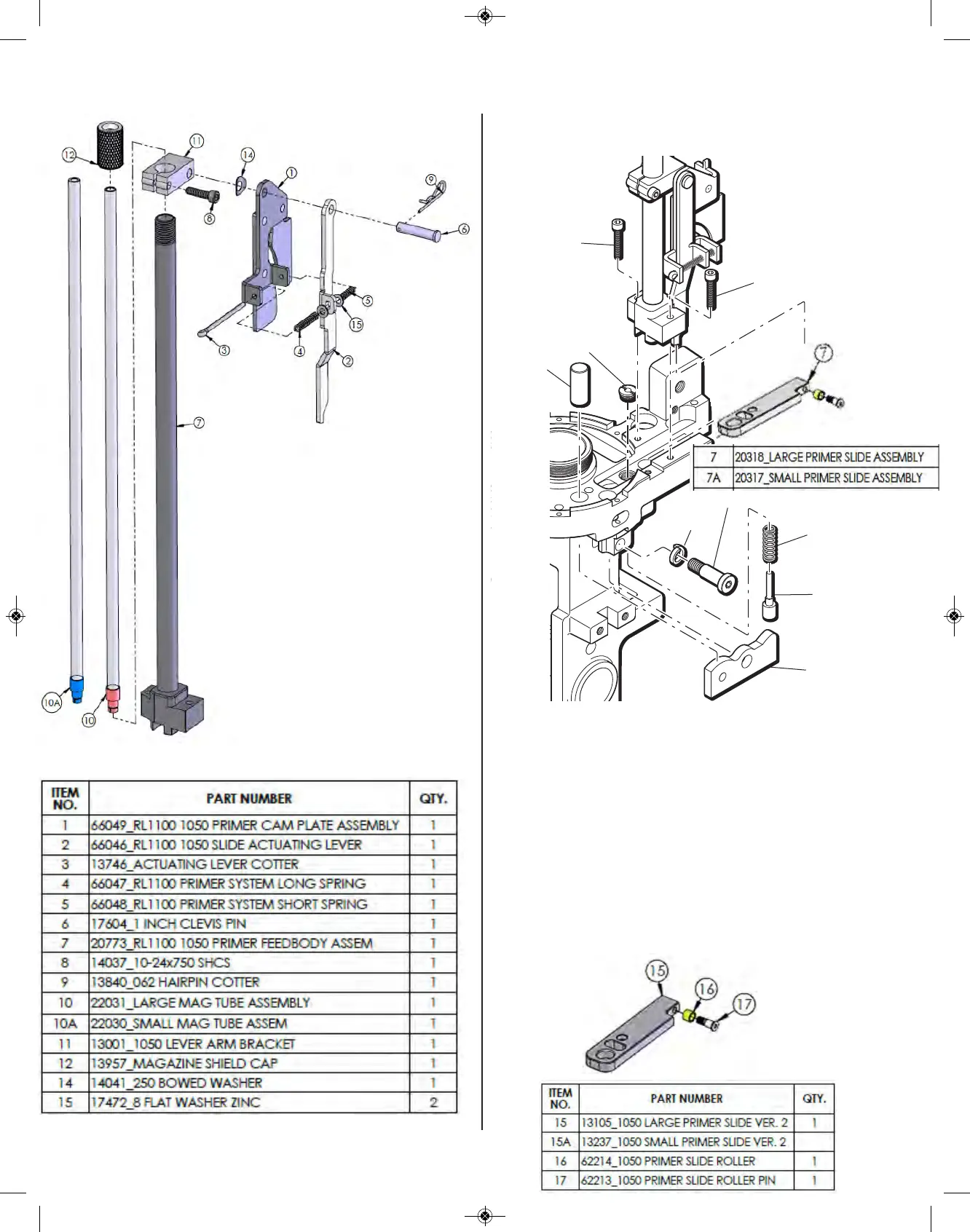 12
11
14
1
9
8
6
5
15
3
4
2
7
10A
10

| ITEM NO. | PART NUMBER | QTY. |
|---|---|---|
| 1 | 66049_RL1100 1050 PRIMER CAM PLATE ASSEMBLY | 1 |
| 2 | 66046_RL1100 1050 SLIDE ACTUATING LEVER | 1 |
| 3 | 13746_ACTUATING LEVER COTTER | 1 |
| 4 | 66047_RL1100 PRIMER SYSTEM LONG SPRING | 1 |
| 5 | 66048_RL1100 PRIMER SYSTEM SHORT SPRING | 1 |
| 6 | 17604_1 INCH CLEVIS PIN | 1 |
| 7 | 20773_RL1100 1050 PRIMER FEEDBODY ASSEM | 1 |
| 8 | 14037_10-24x750 SHCS | 1 |
| 9 | 13840_062 HAIRPIN COTTER | 1 |
| 10 | 22031_LARGE MAG TUBE ASSEMBLY | 1 |
| 10A | 22030_SMALL MAG TUBE ASSEM | 1 |
| 11 | 13001_1050 LEVER ARM BRACKET | 1 |
| 12 | 13957_MAGAZINE SHIELD CAP | 1 |
| 14 | 14041_250 BOWED WASHER | 1 |
| 15 | 17472_8 FLAT WASHER ZINC | 2 |

7

| 7 | 20318_LARGE PRIMER SLIDE ASSEMBLY |
|---|---|
| 7A | 20317_SMALL PRIMER SLIDE ASSEMBLY |

15
16
17

| ITEM NO. | PART NUMBER | QTY. |
|---|---|---|
| 15 | 13105_1050 LARGE PRIMER SLIDE VER. 2 | 1 |
| 15A | 13237_1050 SMALL PRIMER SLIDE VER. 2 | |
| 16 | 62214_1050 PRIMER SLIDE ROLLER | 1 |
| 17 | 62213_1050 PRIMER SLIDE ROLLER PIN | 1 |