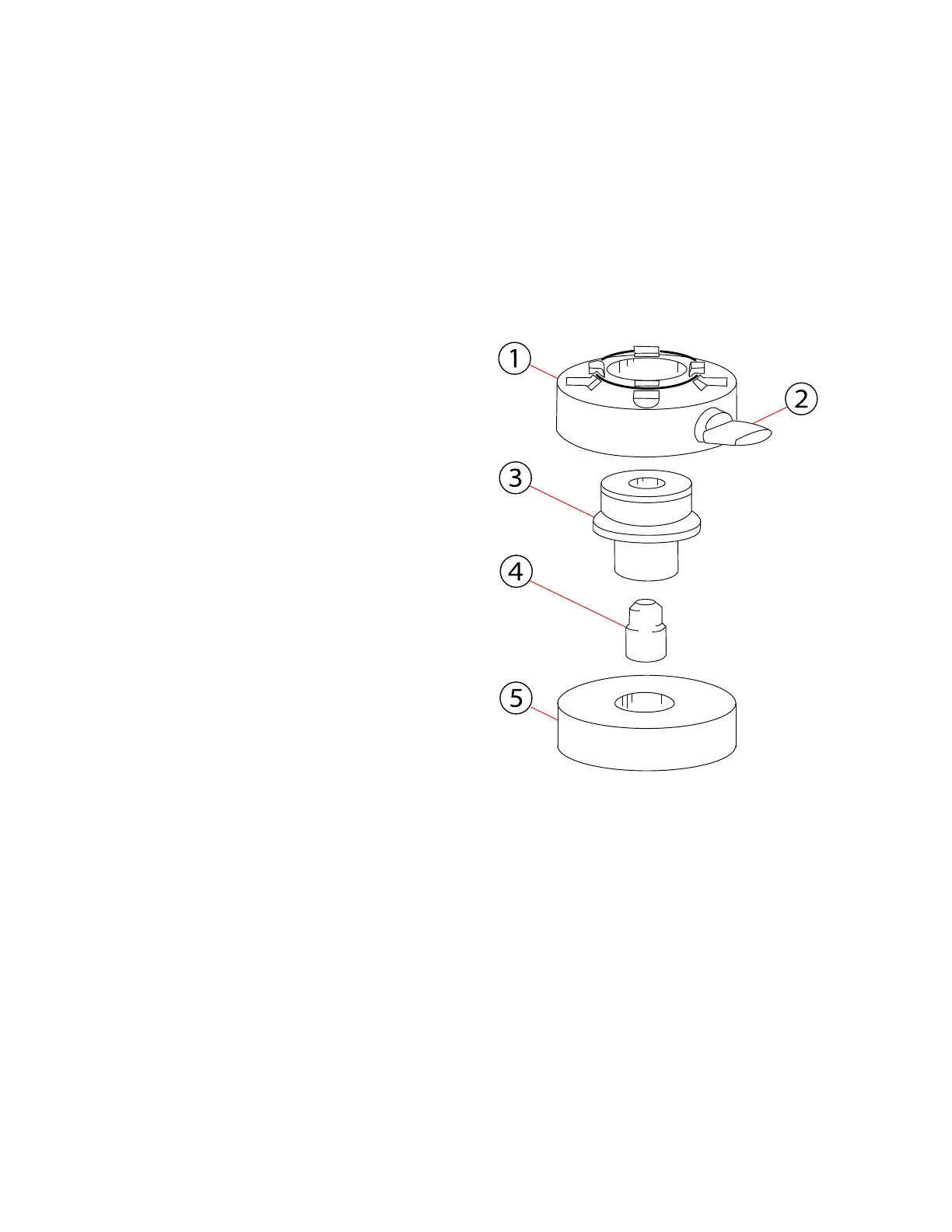 1
2
3
4
5