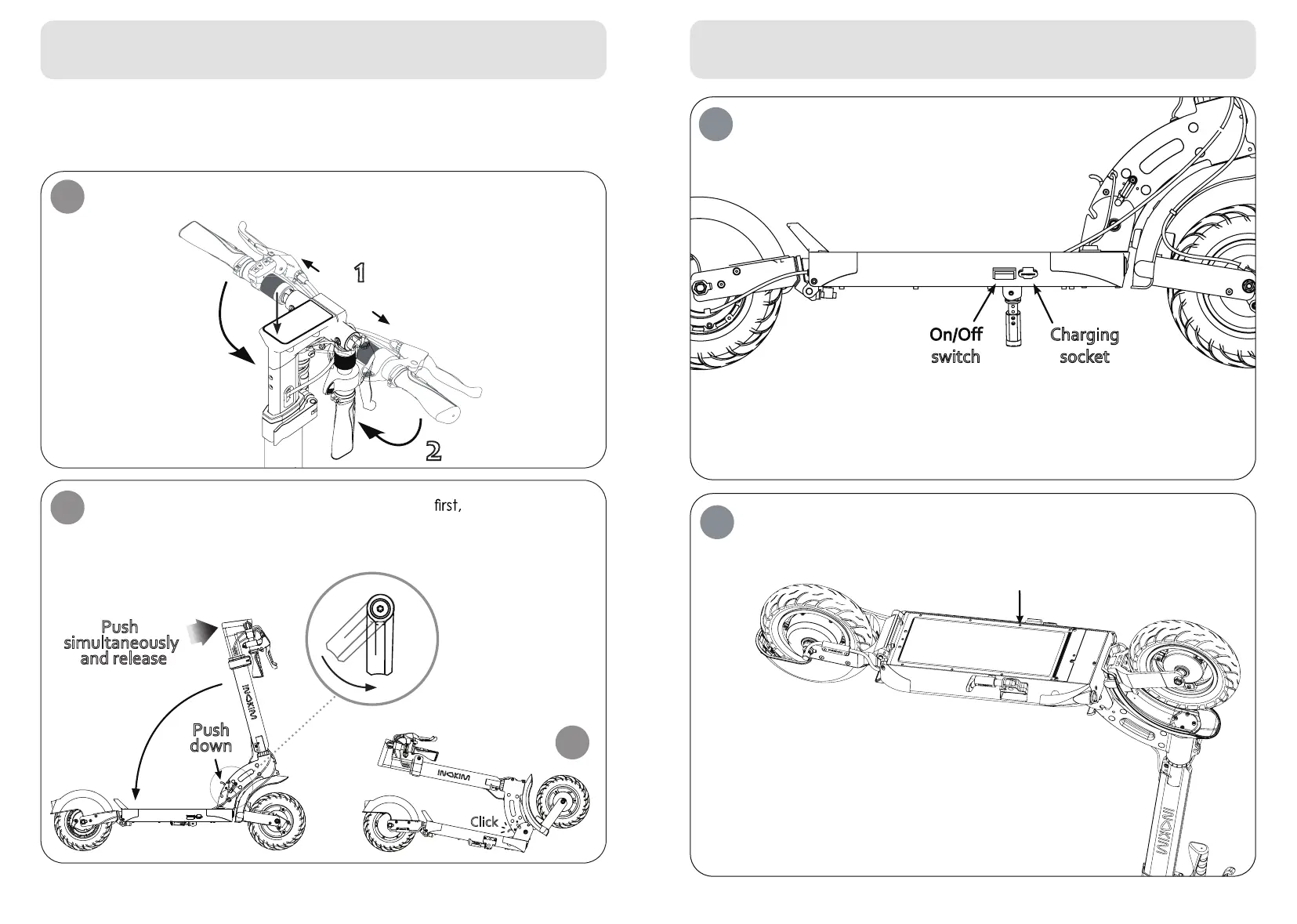 1

2

first,

Push simultaneously and release

Push down

INOKIM

INOKIM

Click

On/Off switch

Charging socket

INOKIM