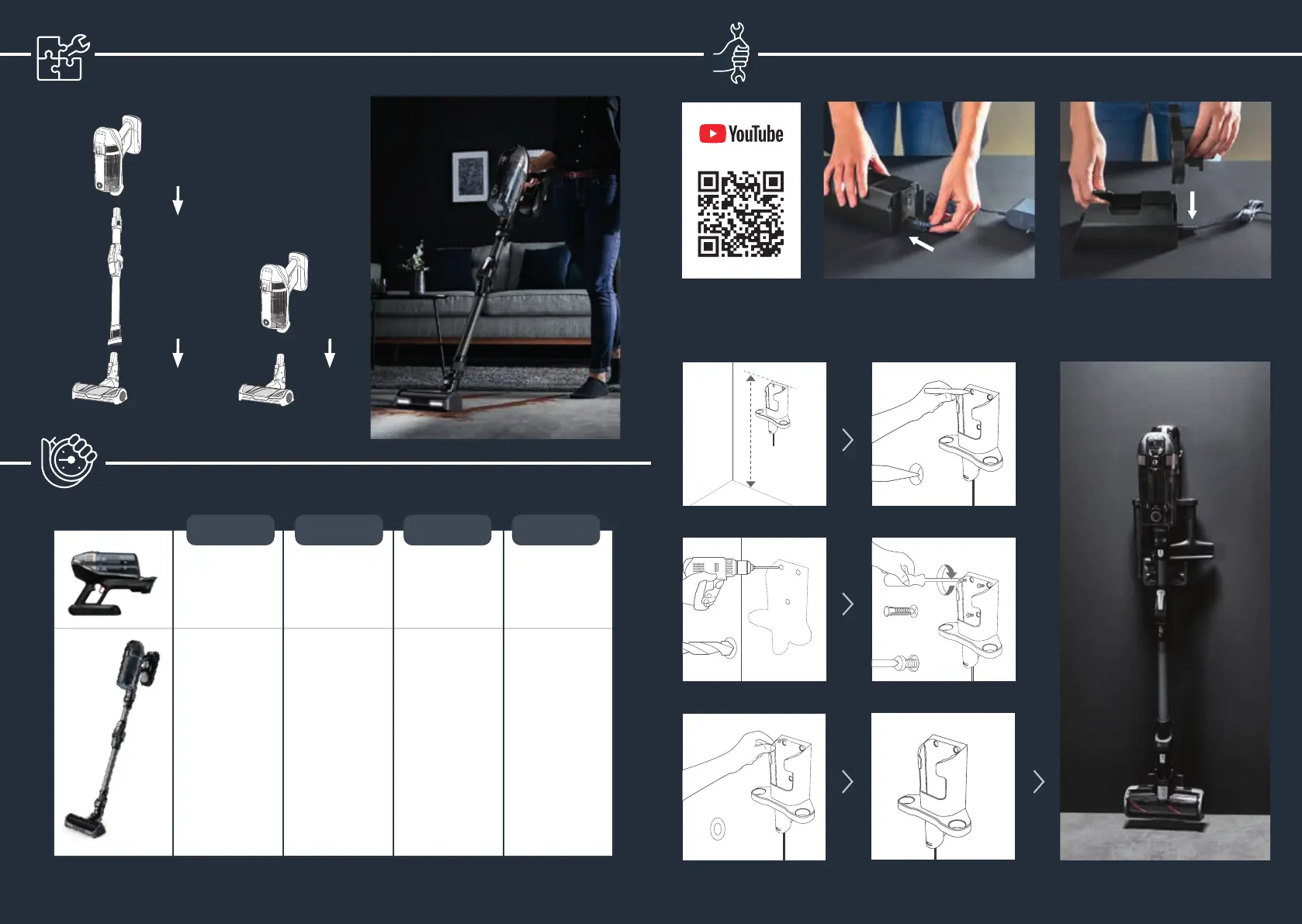 YouTube