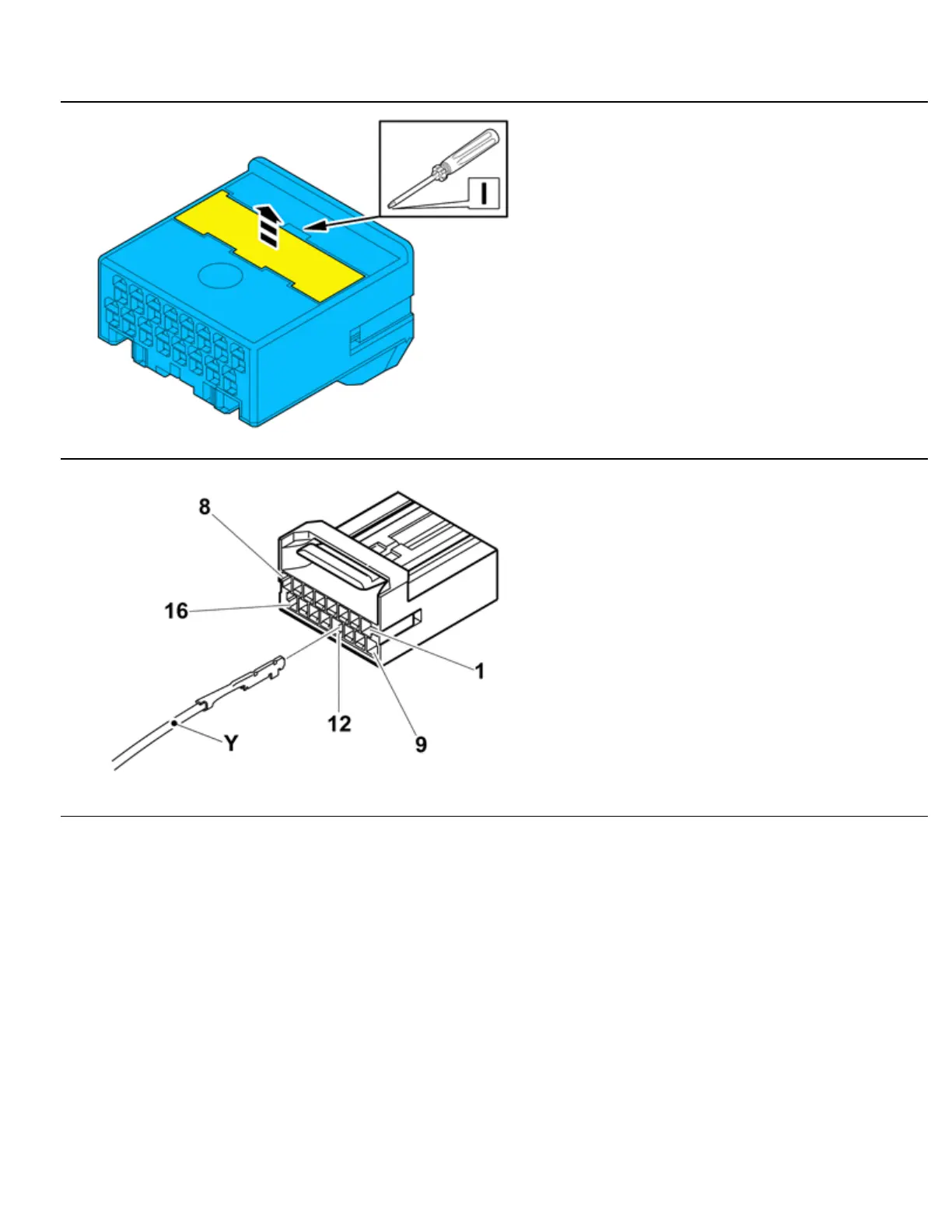 I

8
16
1
12
9
Y