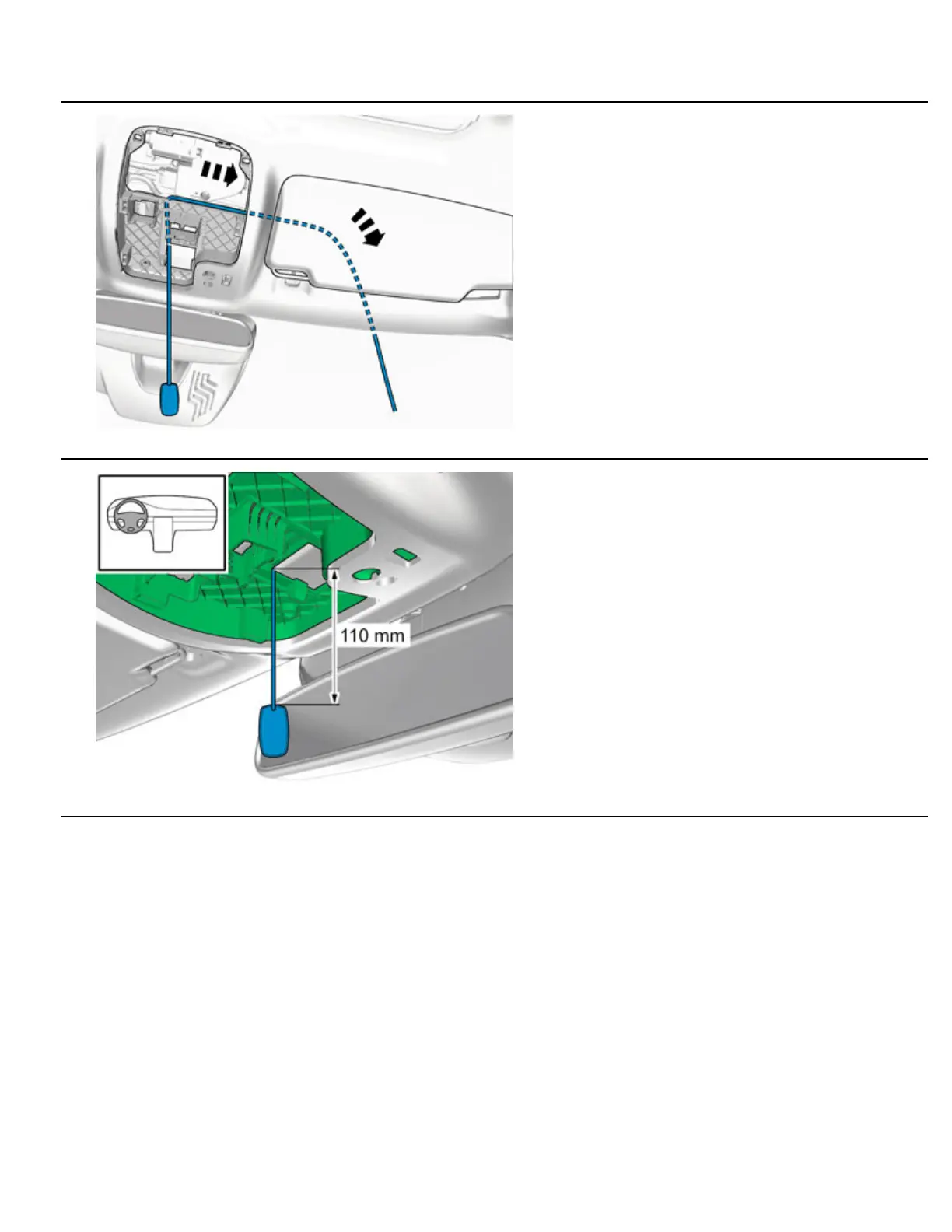 110 mm