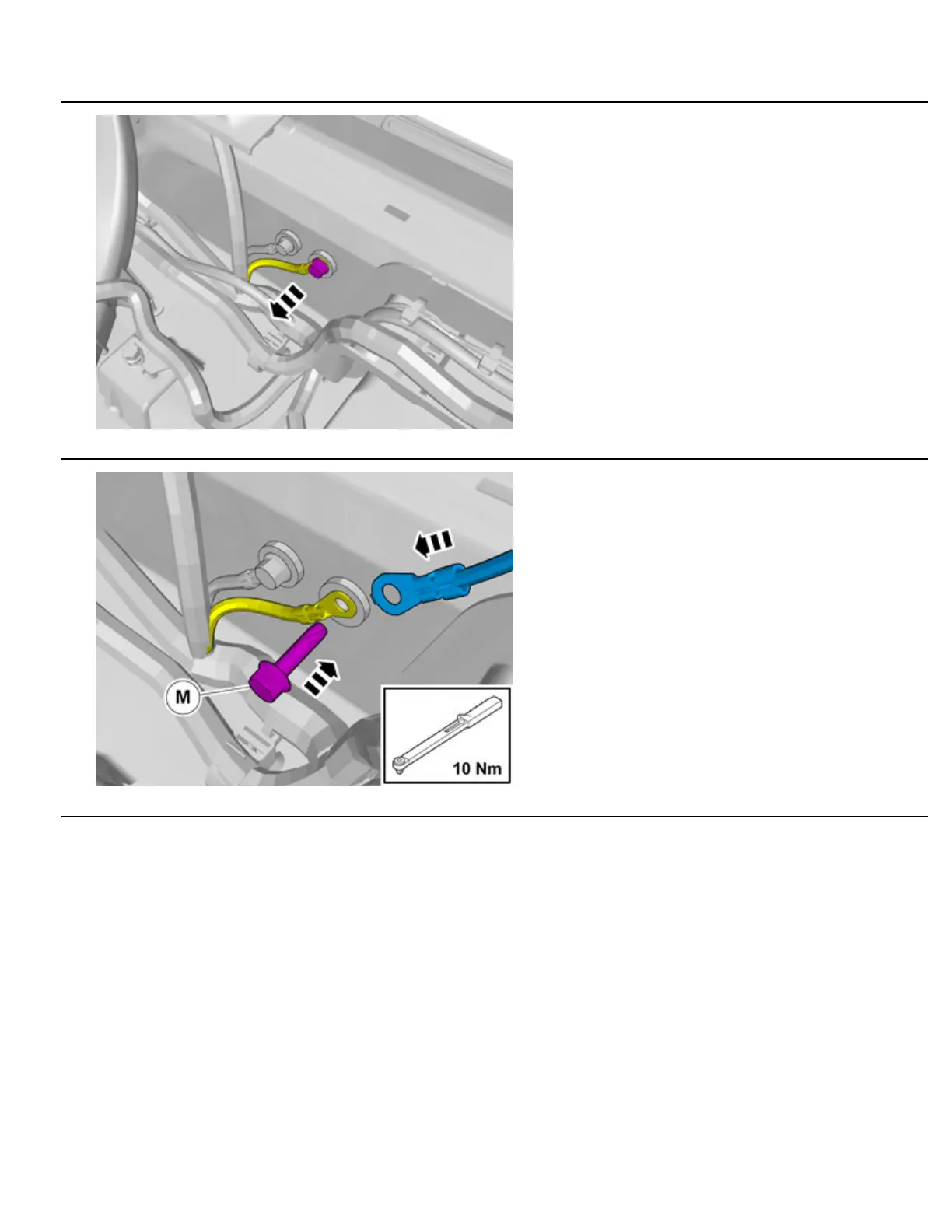 M

10 Nm