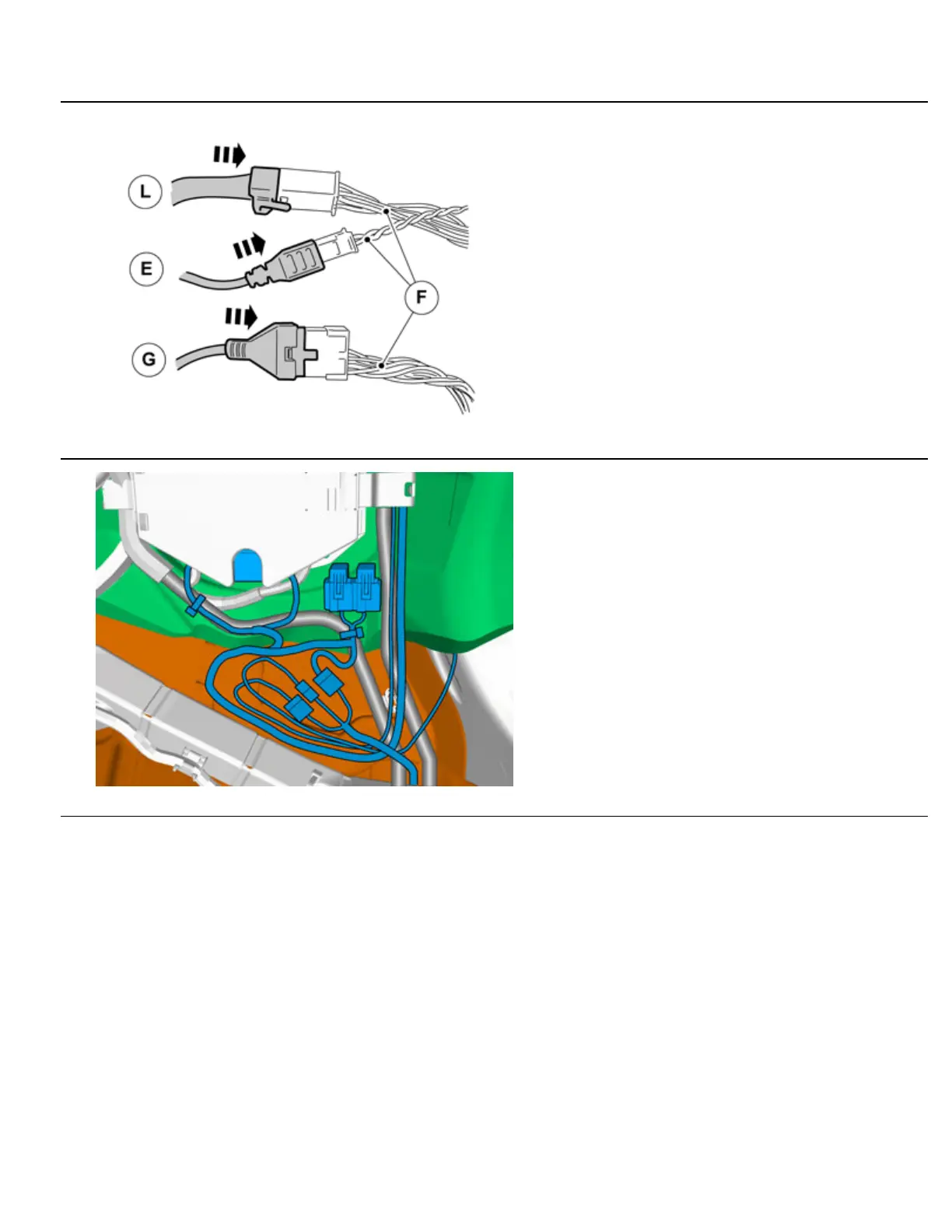 L

E

F

G