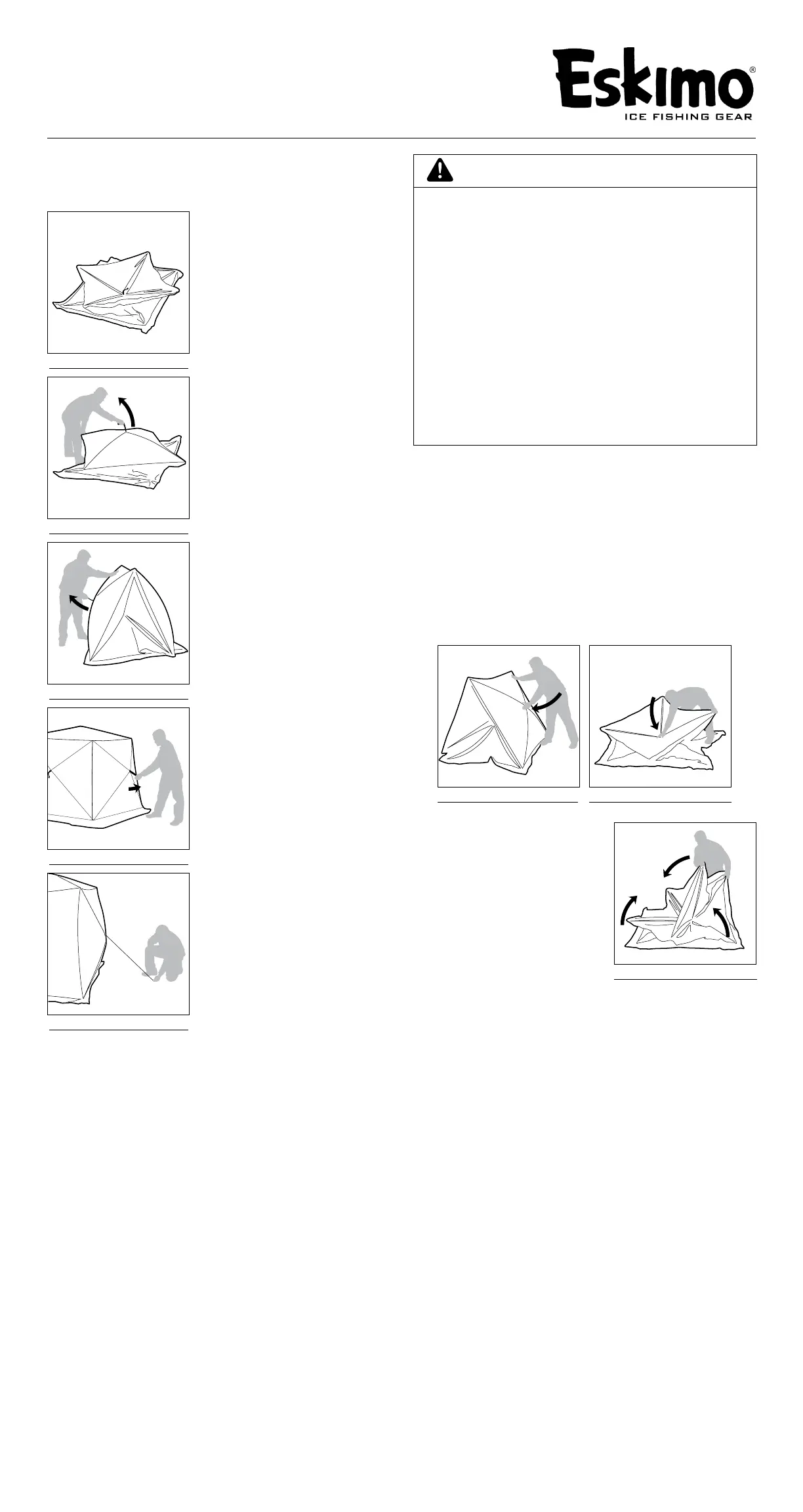 Eskimo®
ICE FISHING GEAR