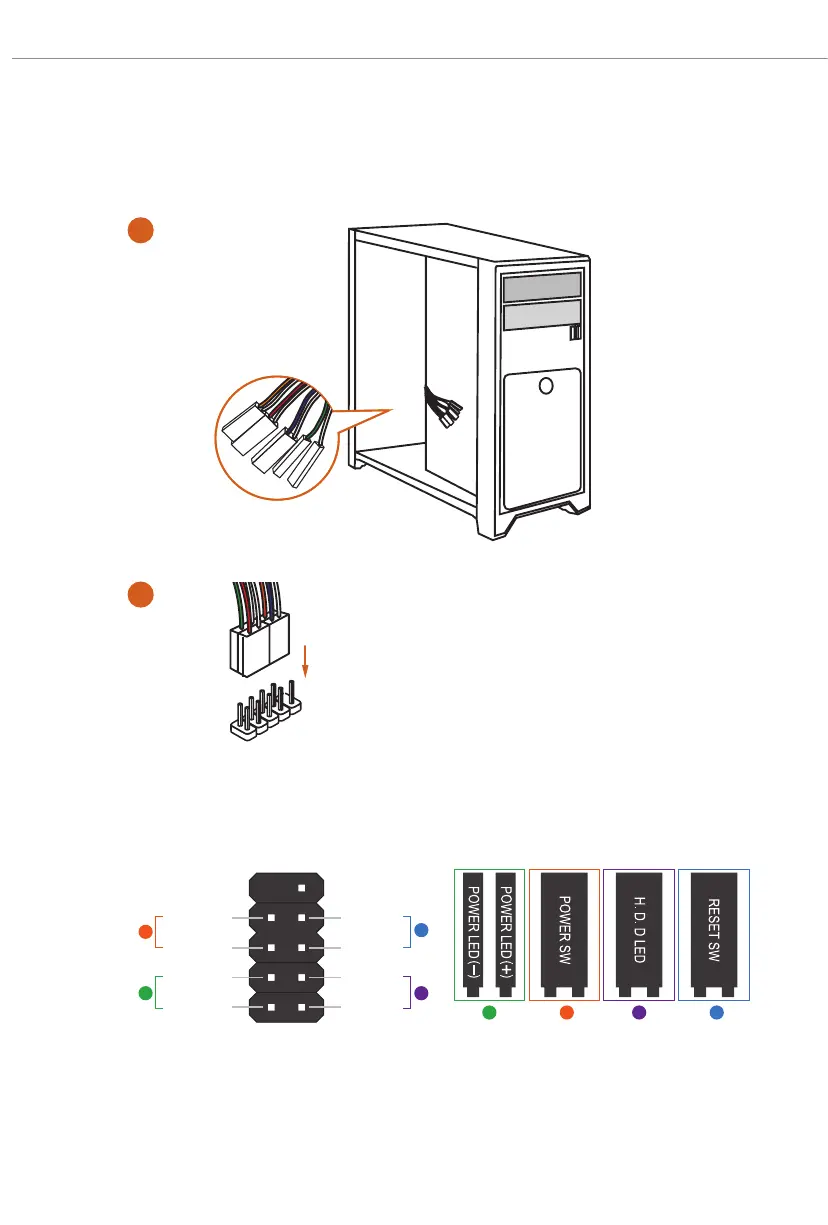 POWER LED (−)

POWER LED (+)

POWER SW

H. D. D LED

RESET SW