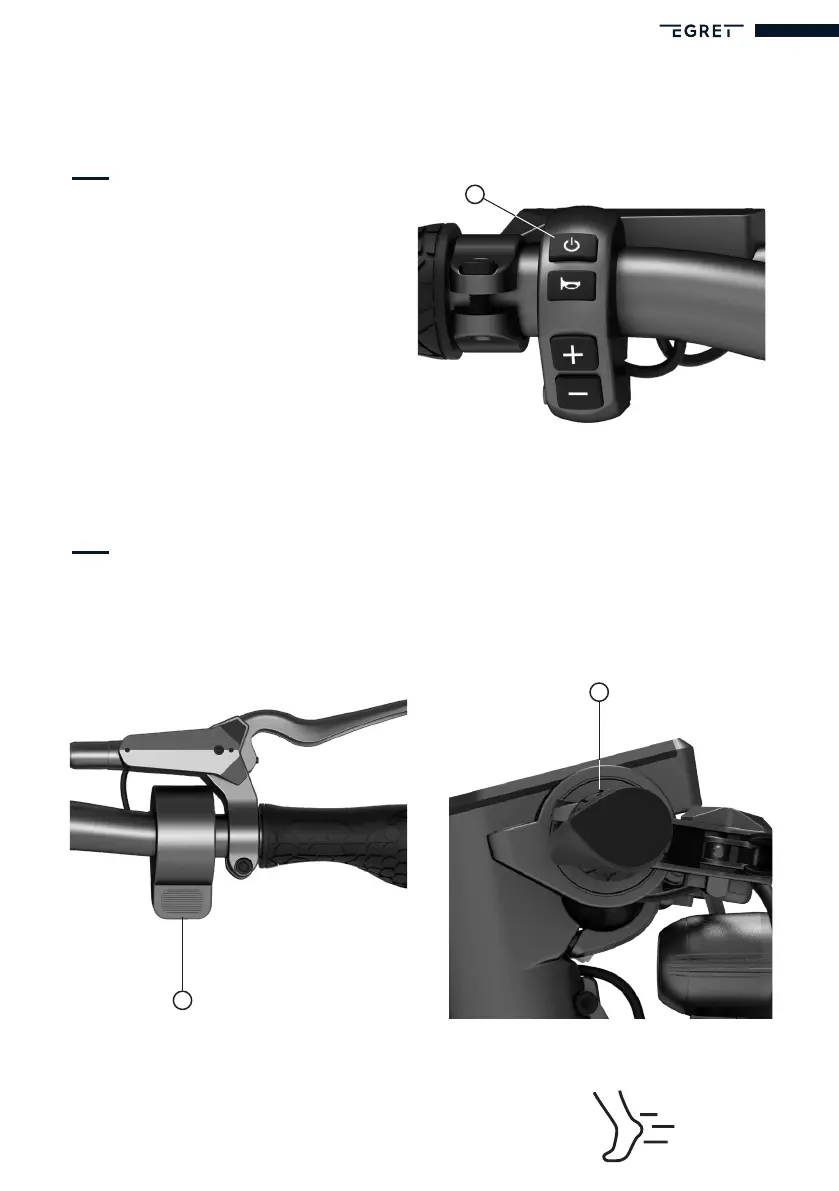 EGRET