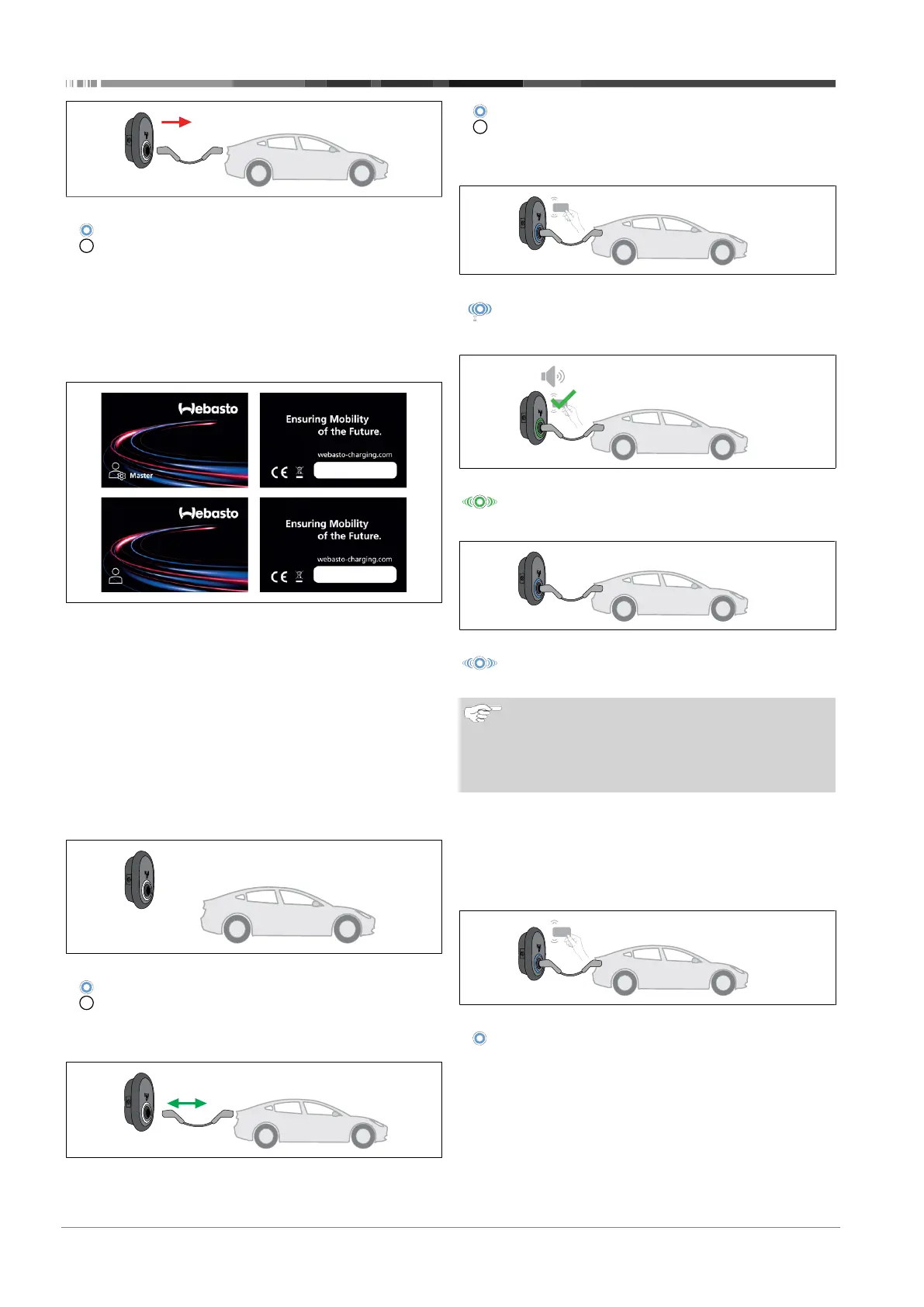 Webasto

Master

Ensuring Mobility of the Future.

webasto-charging.com

CE

Webasto

Ensuring Mobility of the Future.

webasto-charging.com

CE