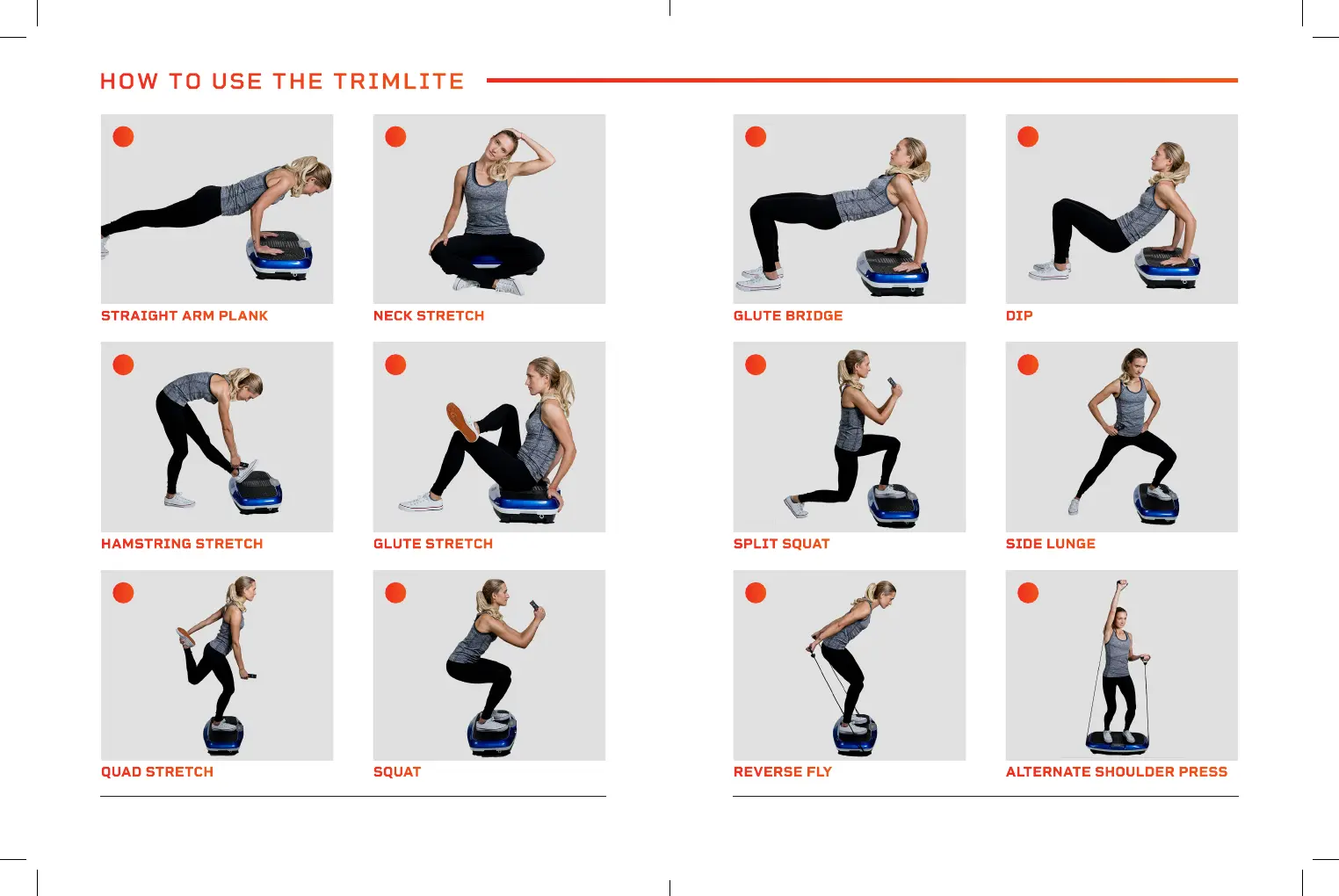 HOW TO USE THE TRIMLITE

STRAIGHT ARM PLANK

NECK STRETCH

HAMSTRING STRETCH

GLUTE STRETCH

QUAD STRETCH

SQUAT

GLUTE BRIDGE

DIP

SPLIT SQUAT

SIDE LUNGE

REVERSE FLY

ALTERNATE SHOULDER PRESS