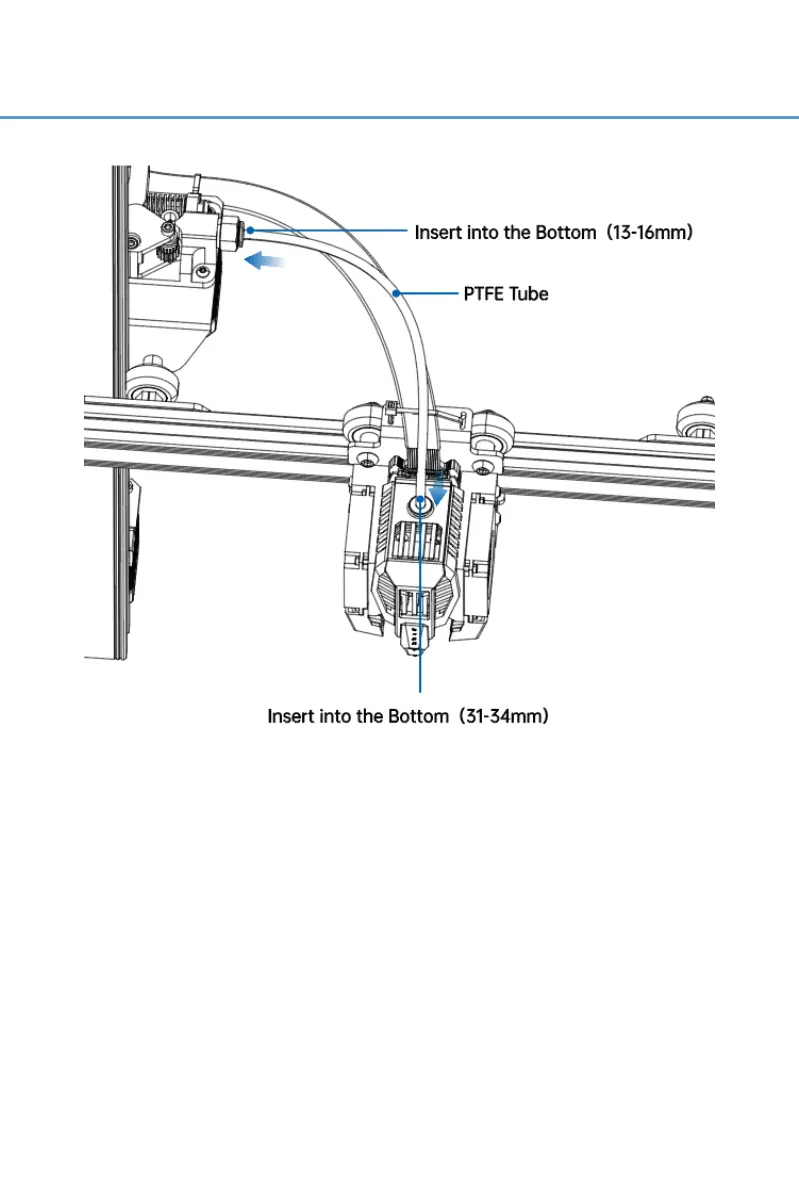 Insert into the Bottom（13-16mm）

PTFE Tube

Insert into the Bottom（31-34mm）