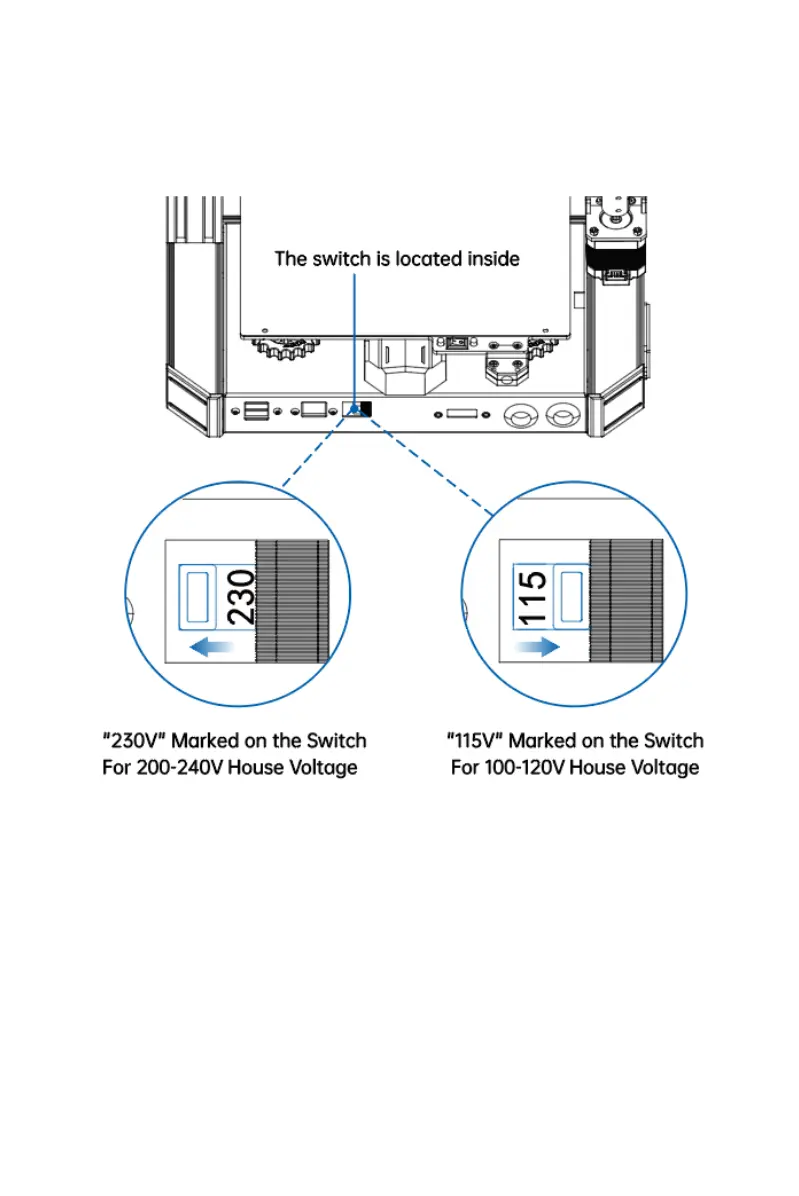 The switch is located inside

230

115

"230V" Marked on the Switch
For 200-240V House Voltage

"115V" Marked on the Switch
For 100-120V House Voltage