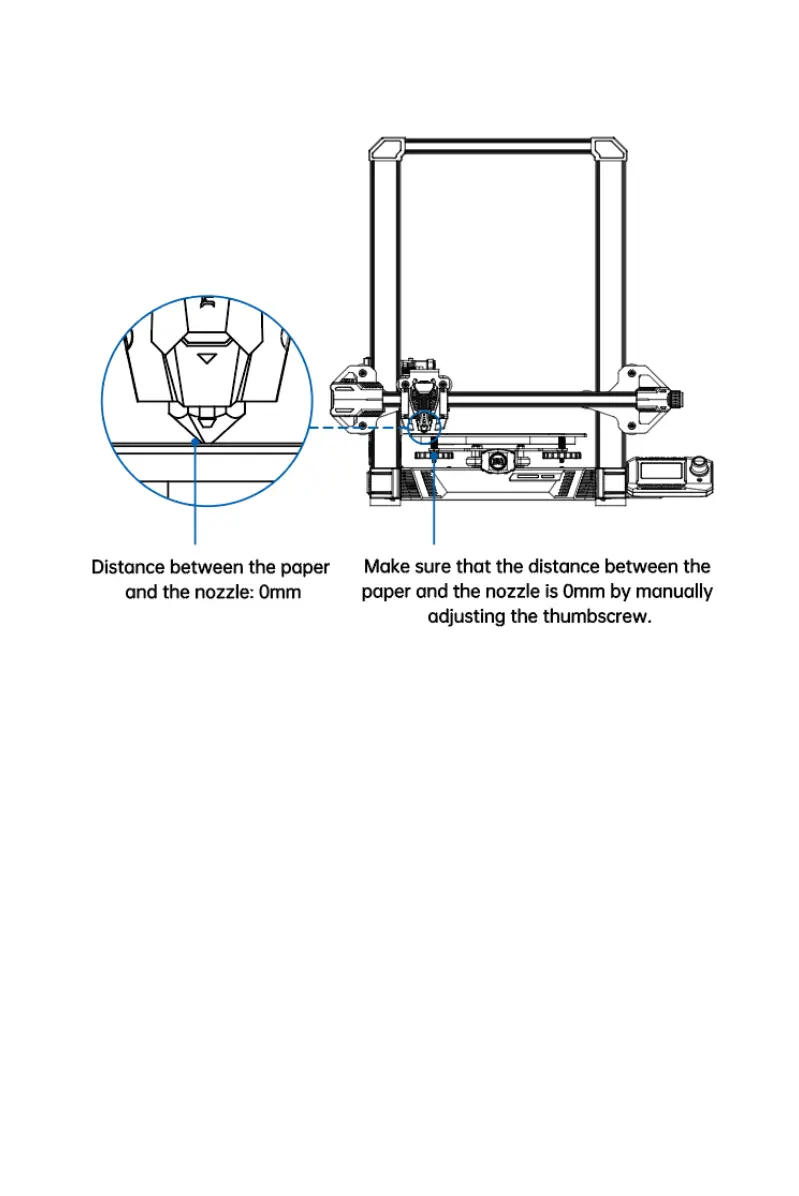 Distance between the paper and the nozzle: 0mm

Make sure that the distance between the paper and the nozzle is 0mm by manually adjusting the thumbscrew.