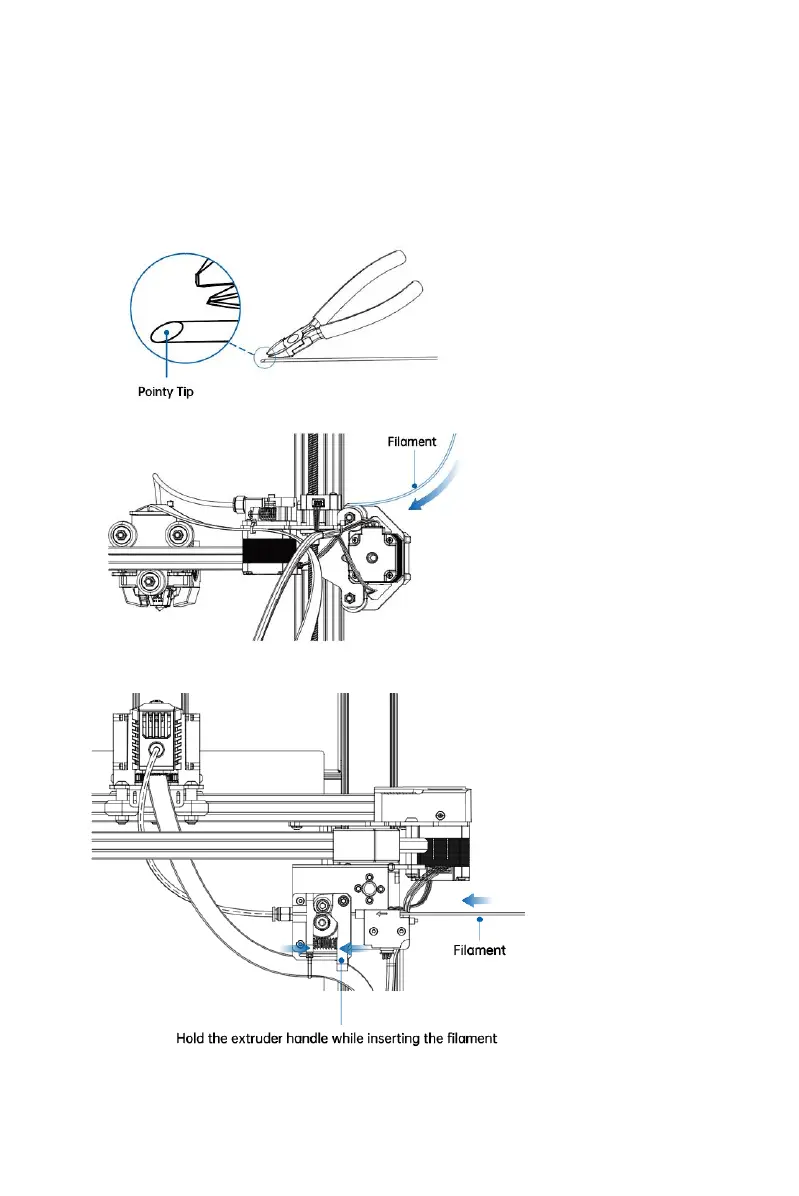 Pointy Tip

Filament

Filament

Hold the extruder handle while inserting the filament