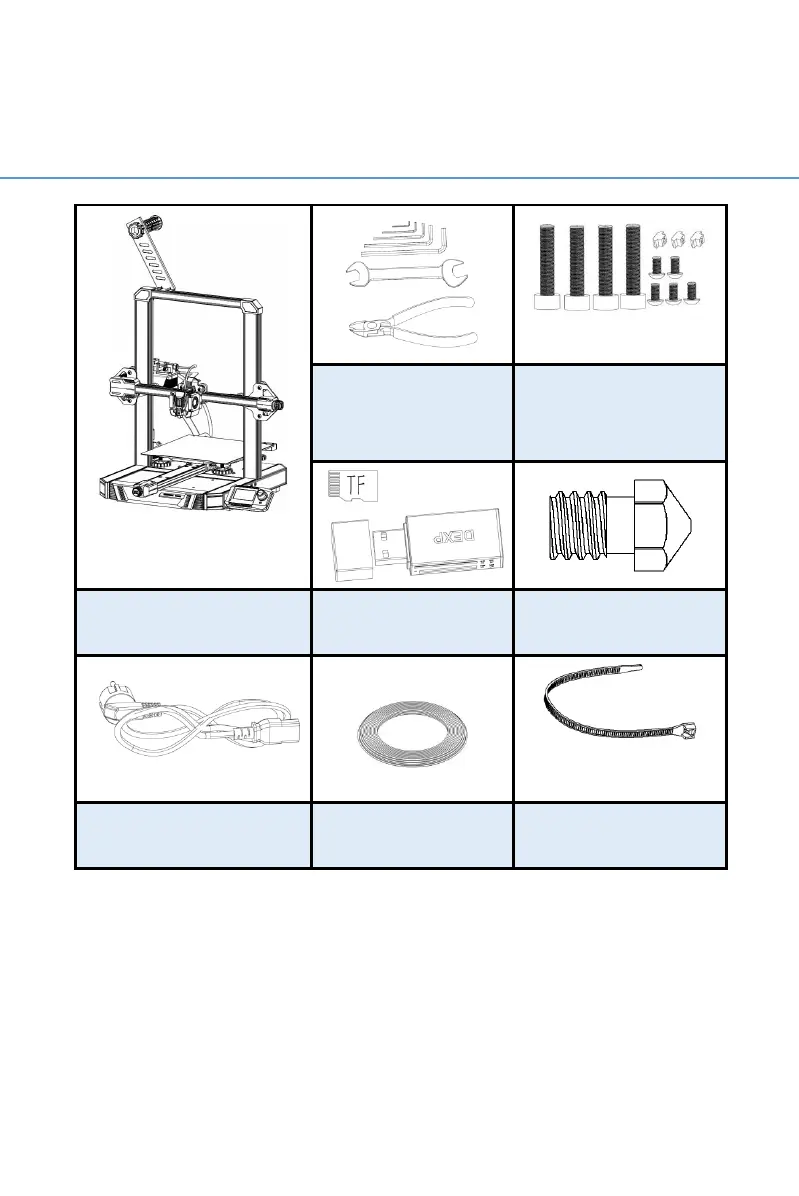 TF

DEXP