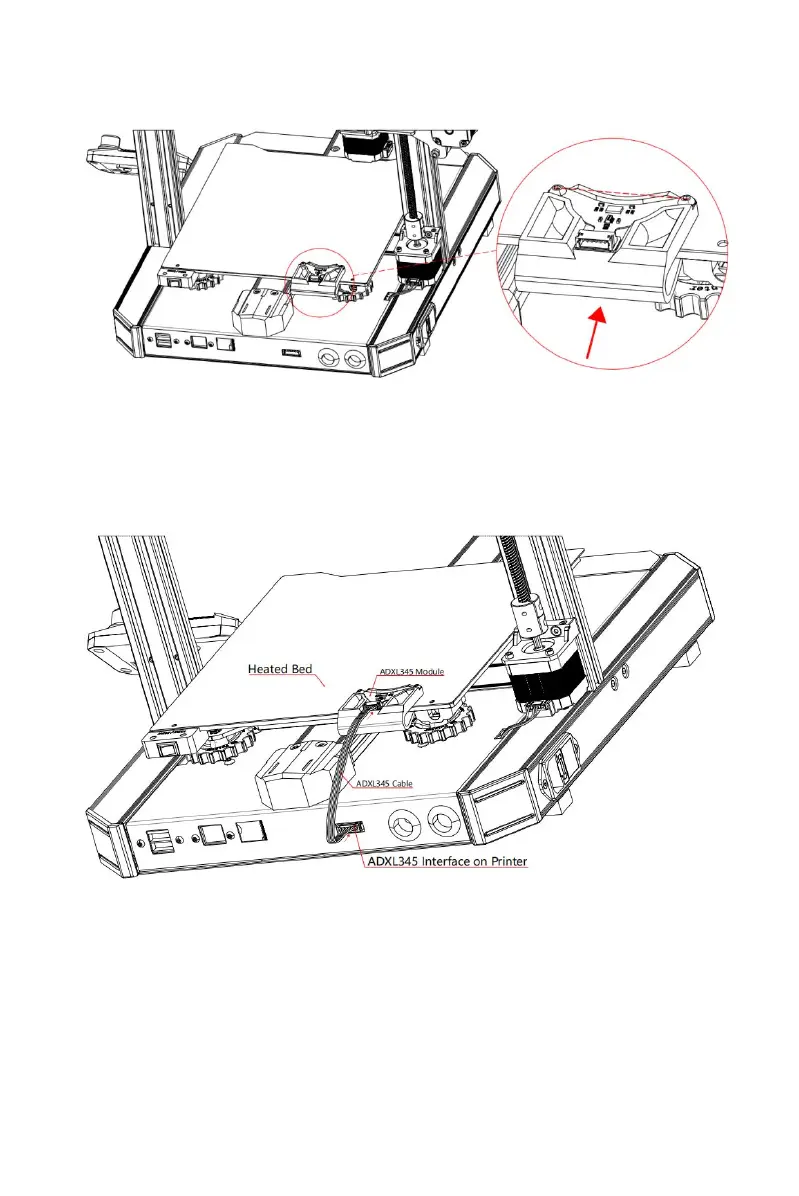 Heated Bed

ADXL345 Module

ADXL345 Cable

ADXL345 Interface on Printer