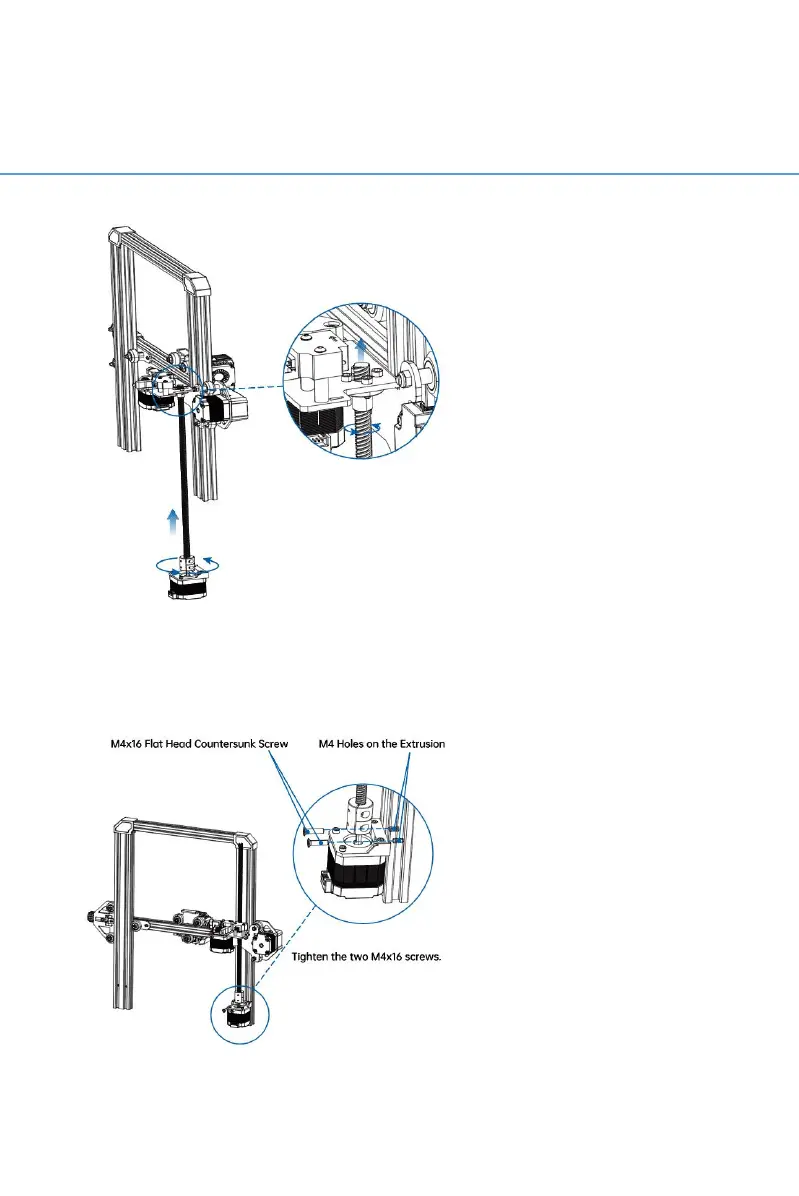 M4x16 Flat Head Countersunk Screw

M4 Holes on the Extrusion

Tighten the two M4x16 screws.