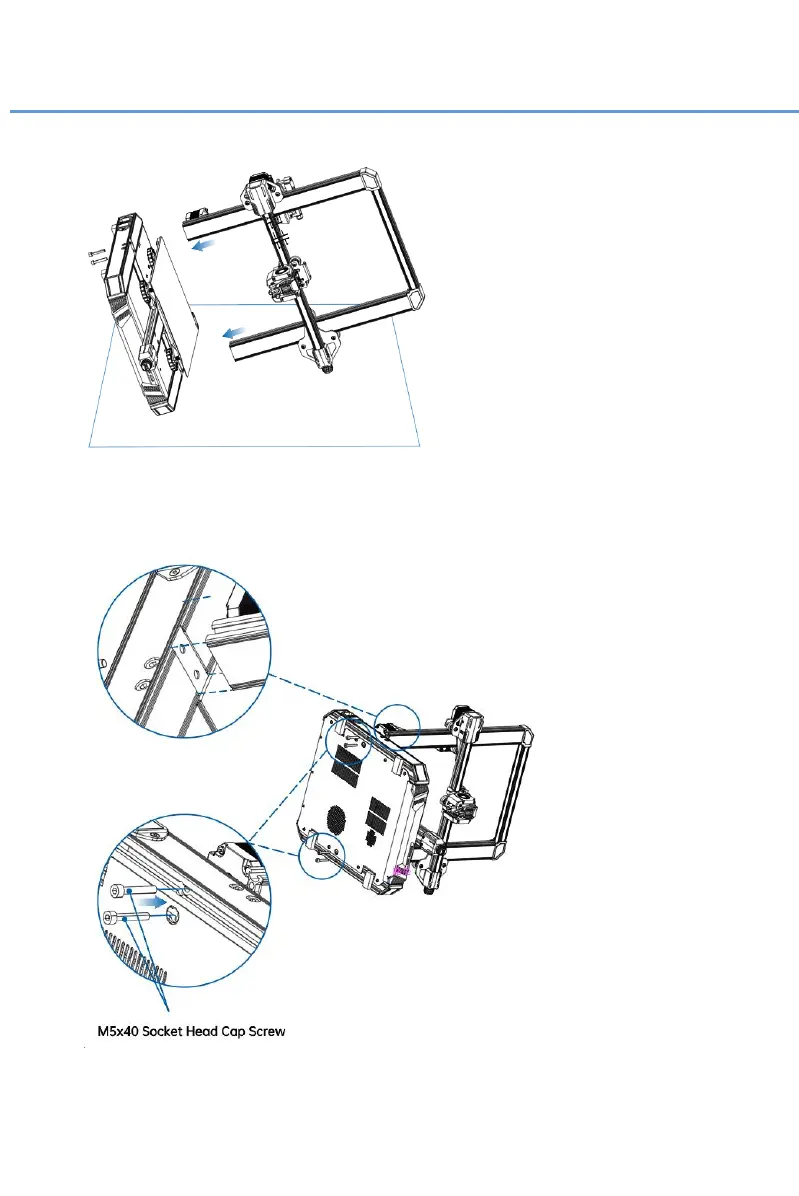 M5x40 Socket Head Cap Screw