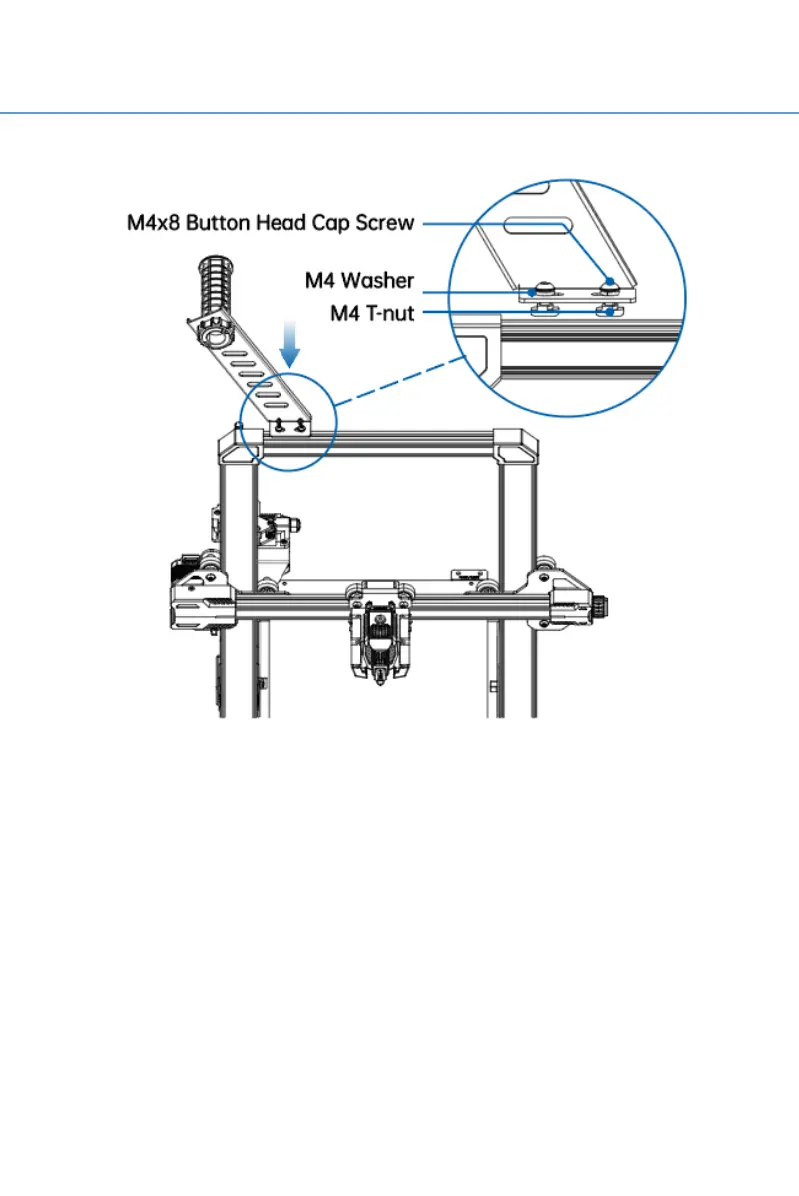 M4x8 Button Head Cap Screw
M4 Washer
M4 T-nut