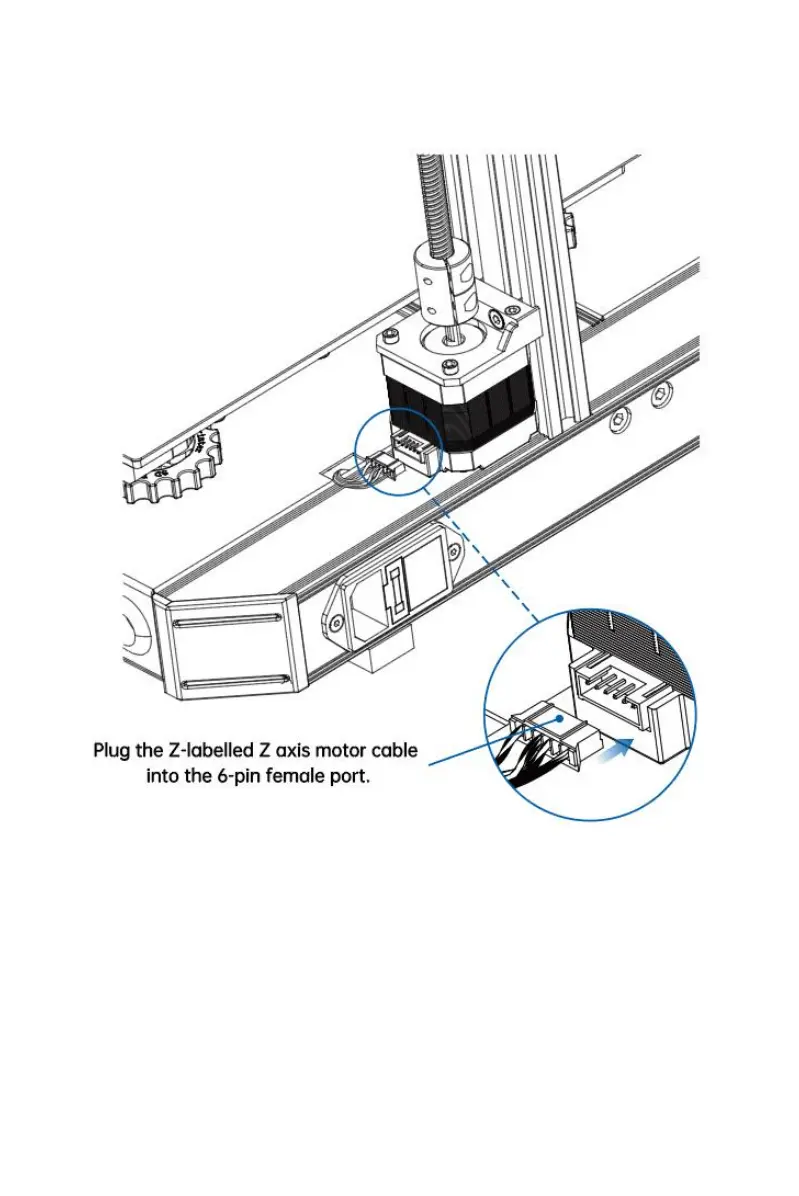 Plug the Z-labelled Z axis motor cable into the 6-pin female port.