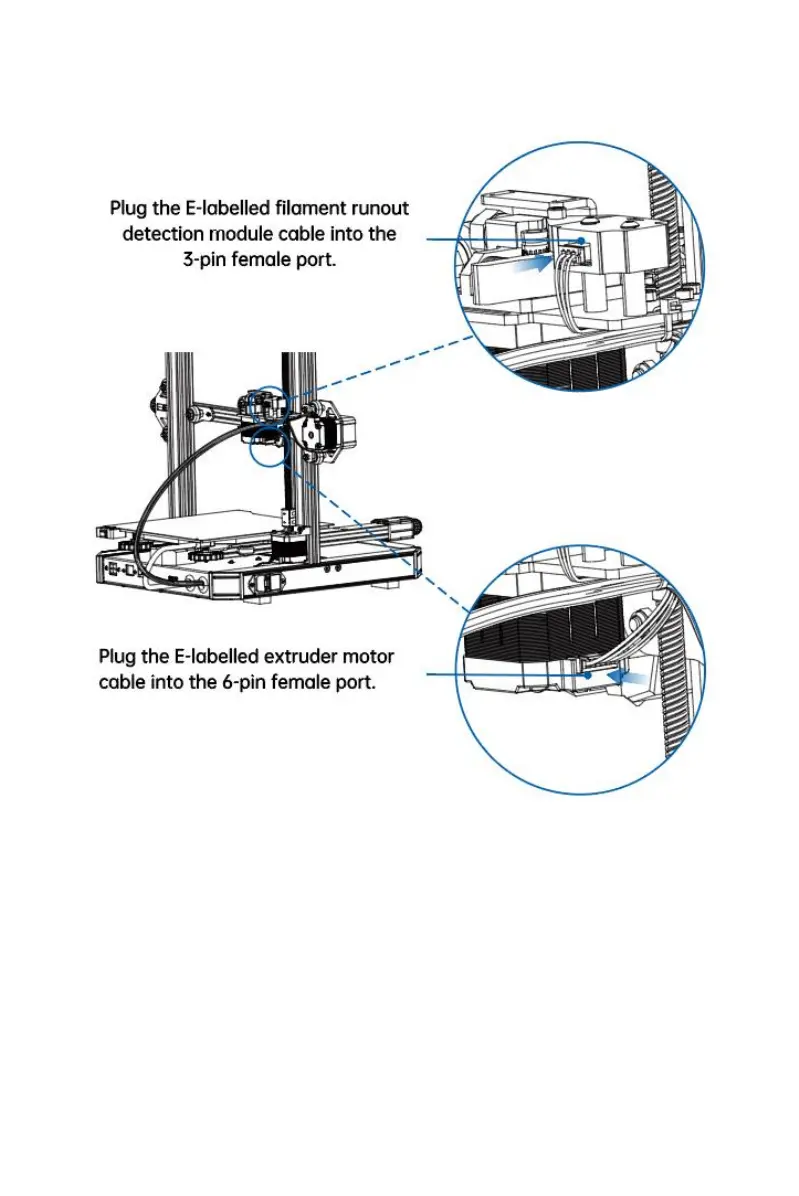 Plug the E-labelled filament runout detection module cable into the 3-pin female port.

Plug the E-labelled extruder motor cable into the 6-pin female port.