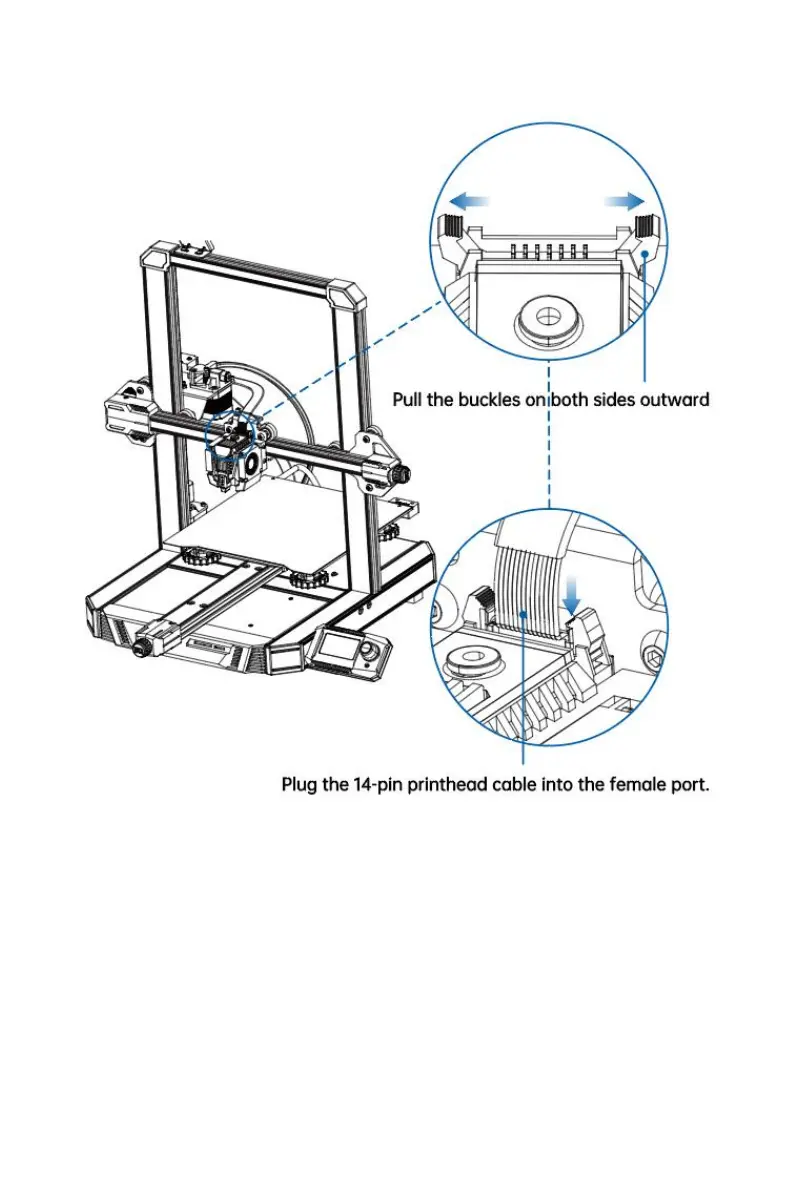 Pull the buckles on both sides outward

Plug the 14-pin printhead cable into the female port.