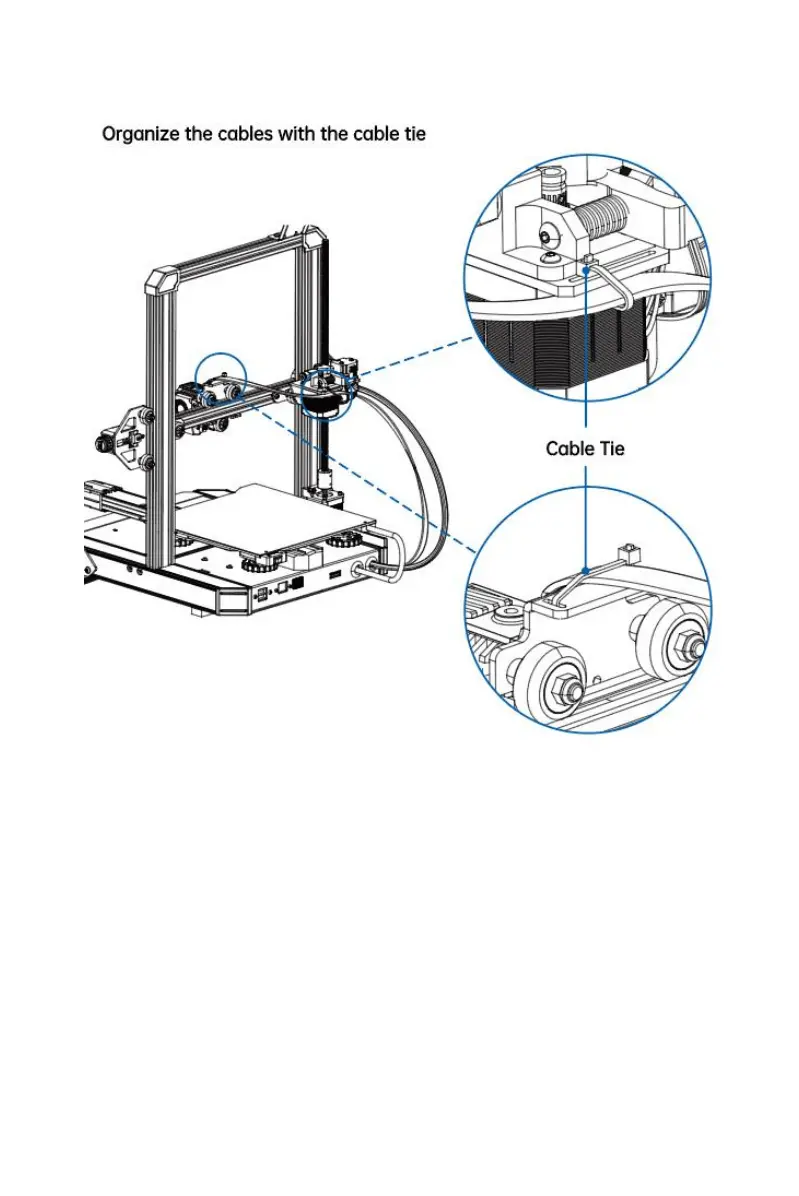 Organize the cables with the cable tie

Cable Tie