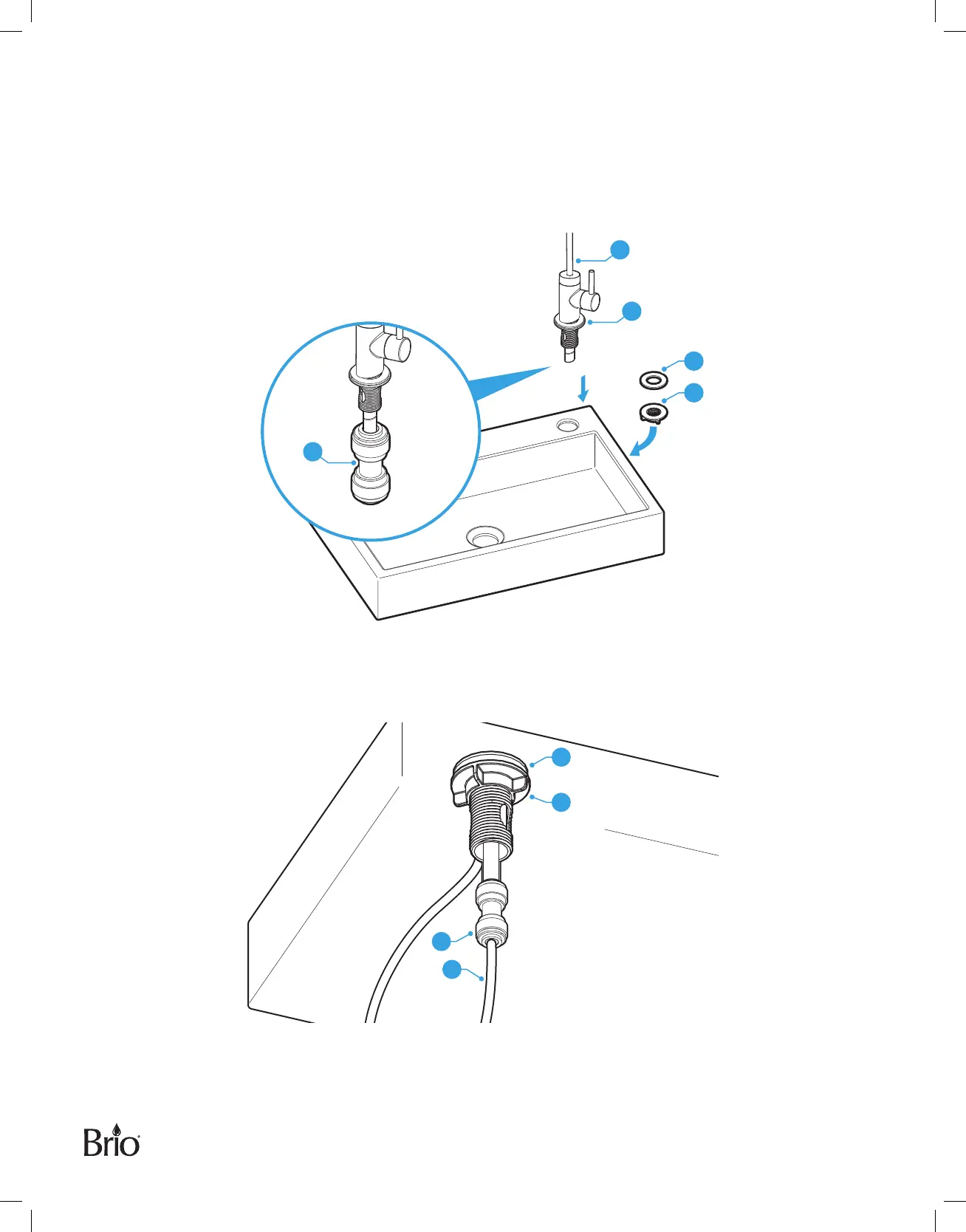 Brio