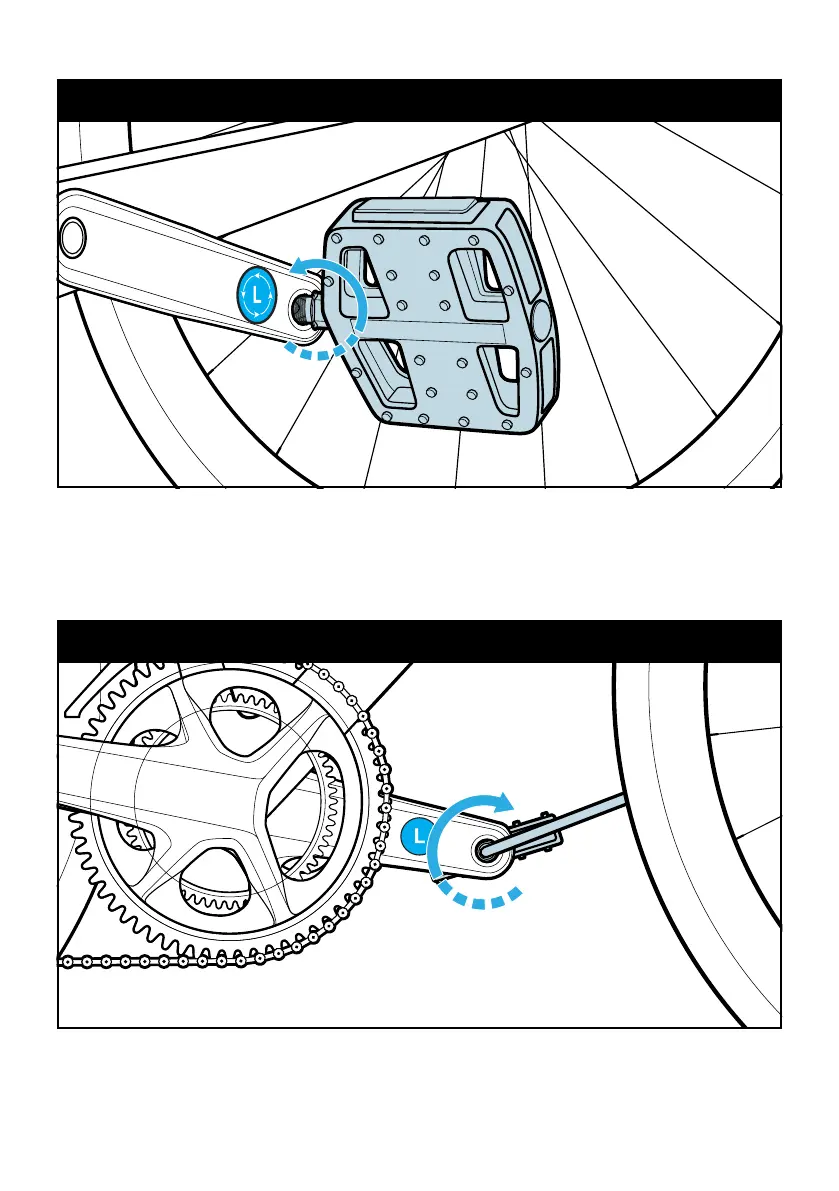 L

L