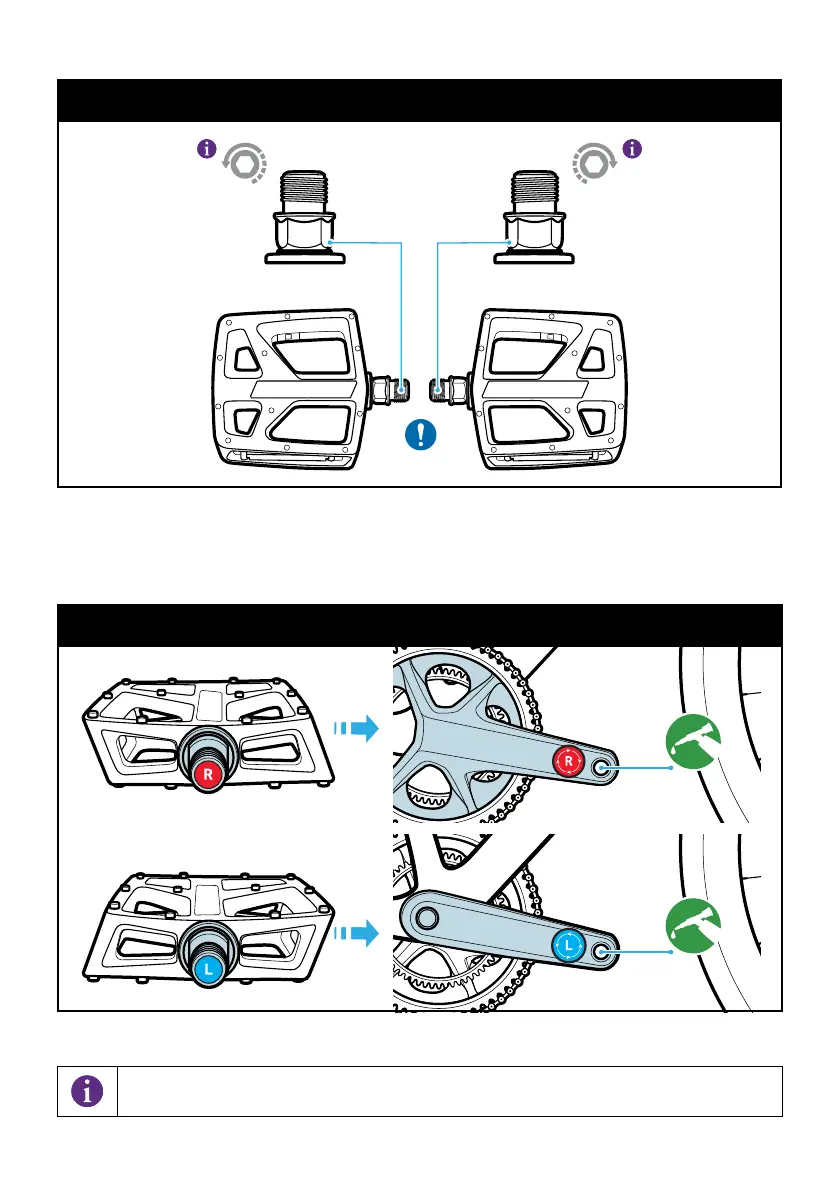 R

R

L

L