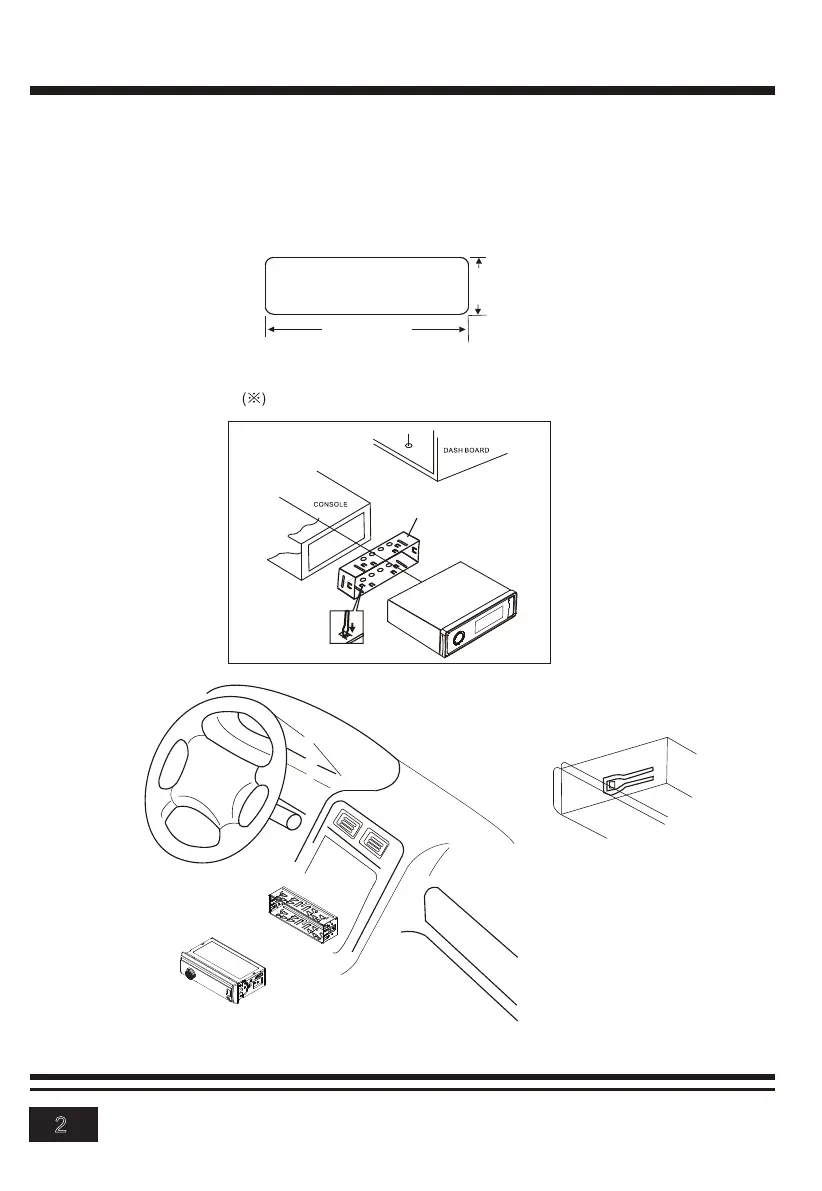 (※)

DASH BOARD

CONSOLE

2