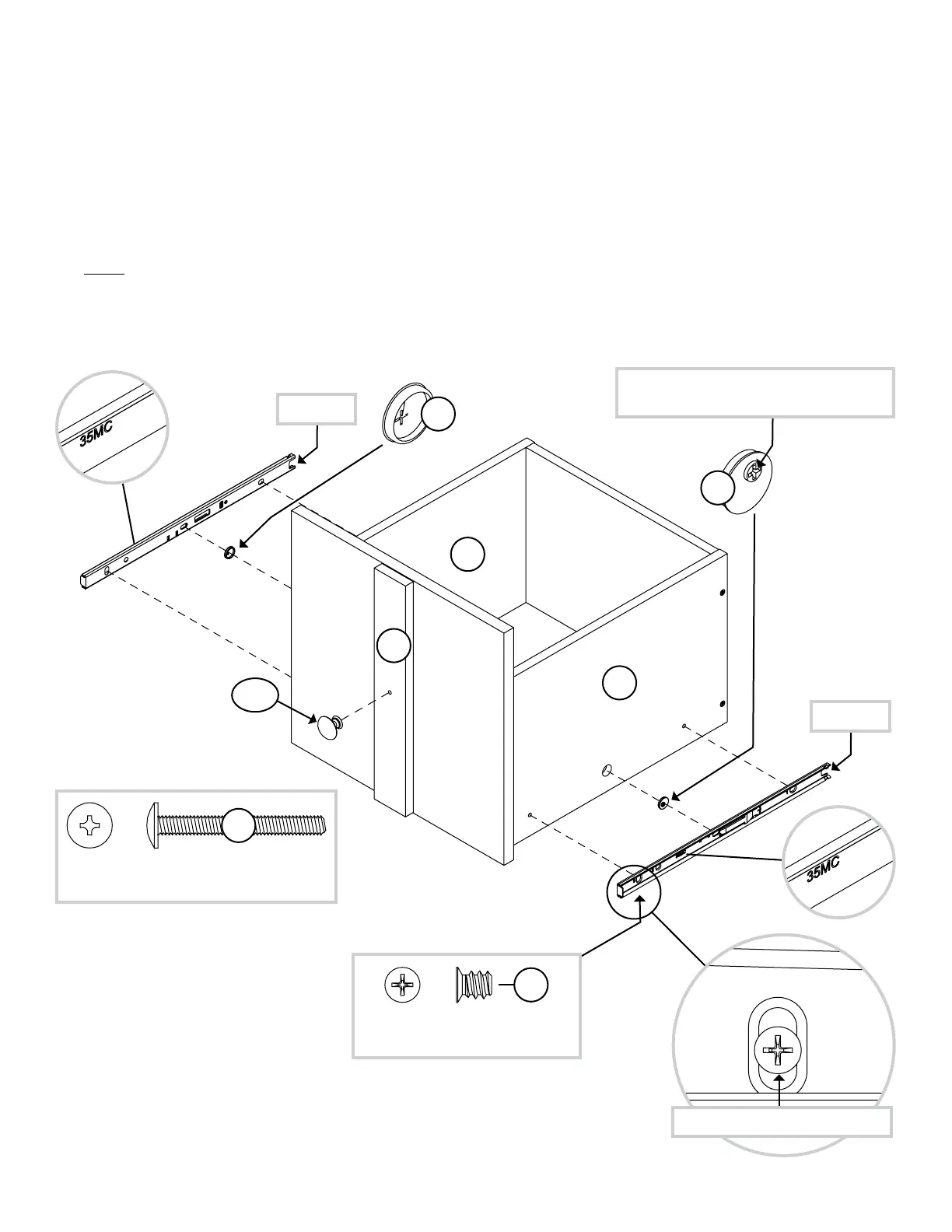 35MC

35MC