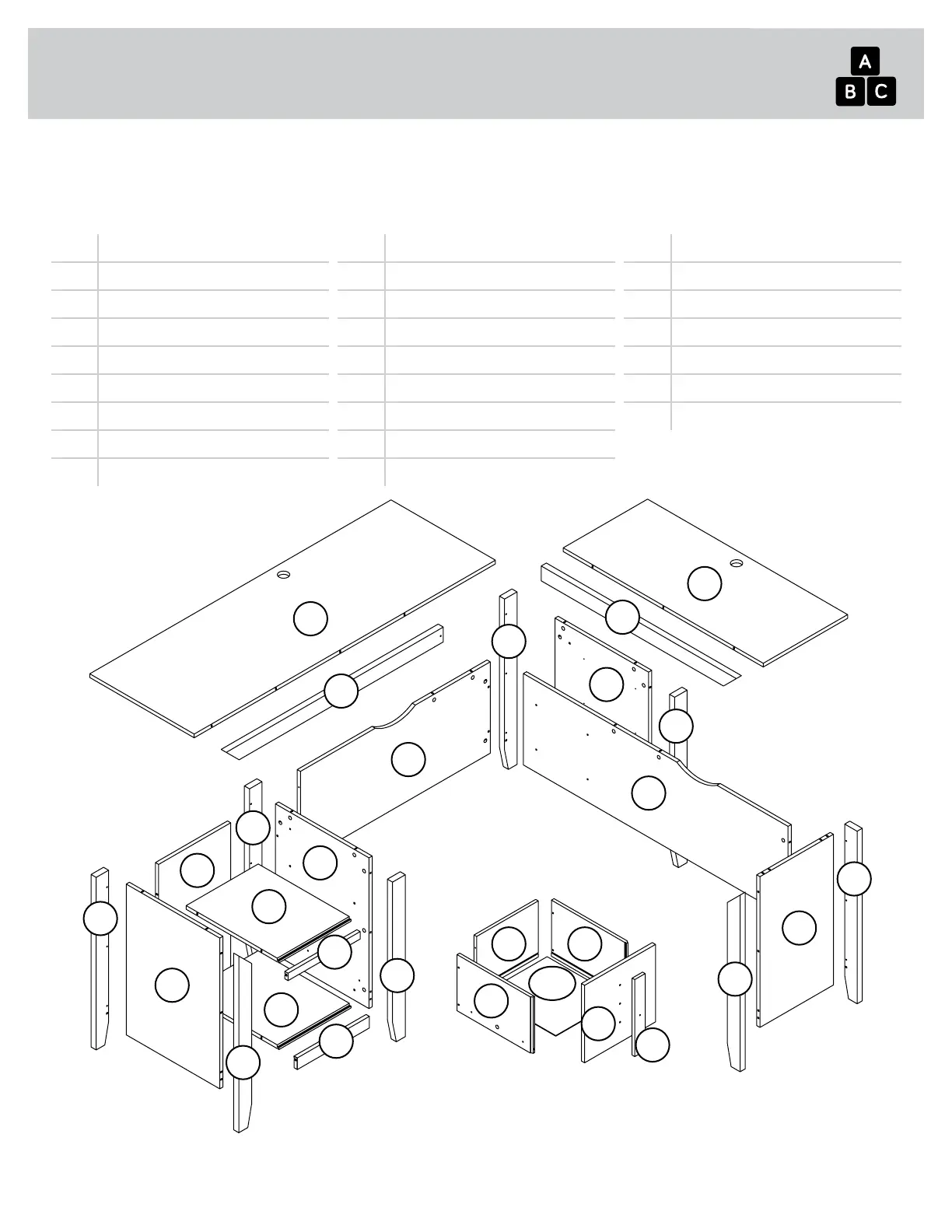 A
B C